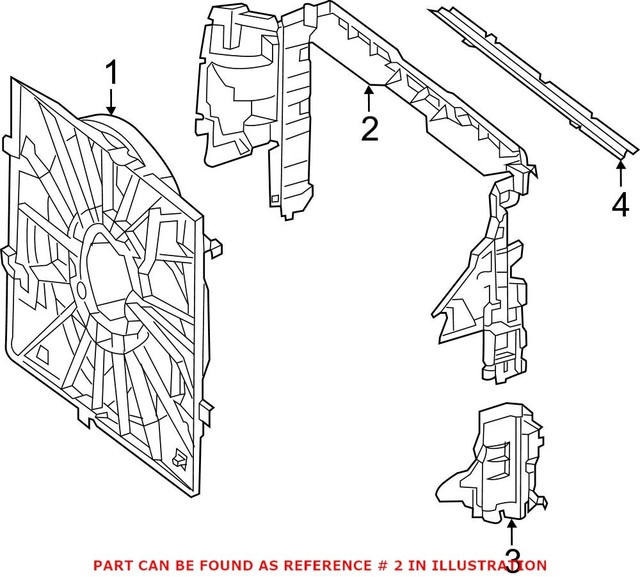 1
2
4
3
PART CAN BE FOUND AS REFERENCE # 2 IN ILLUSTRATION