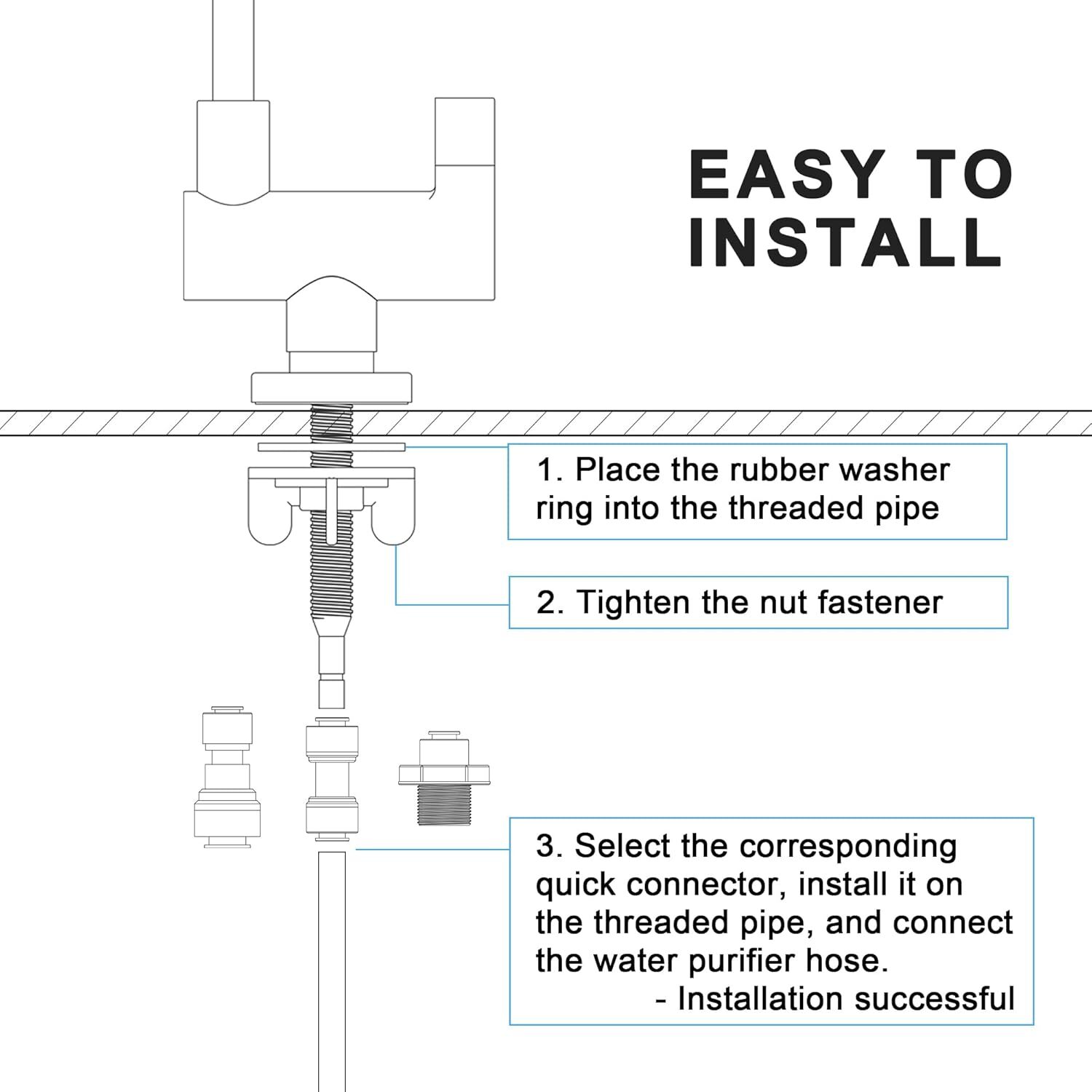 EASY TO INSTALL

1. Place the rubber washer ring into the threaded pipe

2. Tighten the nut fastener

3. Select the corresponding quick connector, install it on the threaded pipe, and connect the water purifier hose.
- Installation successful