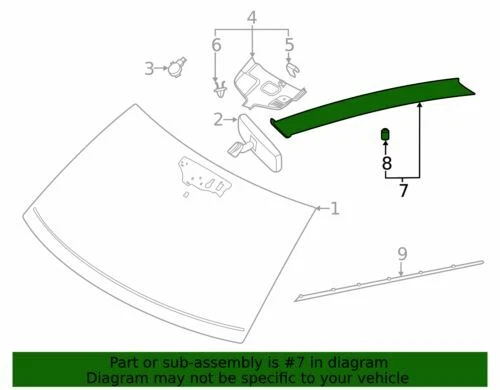 4
6
5
3
2
8
7
1
9

Part or sub-assembly is #7 in diagram
Diagram may not be specific to your vehicle