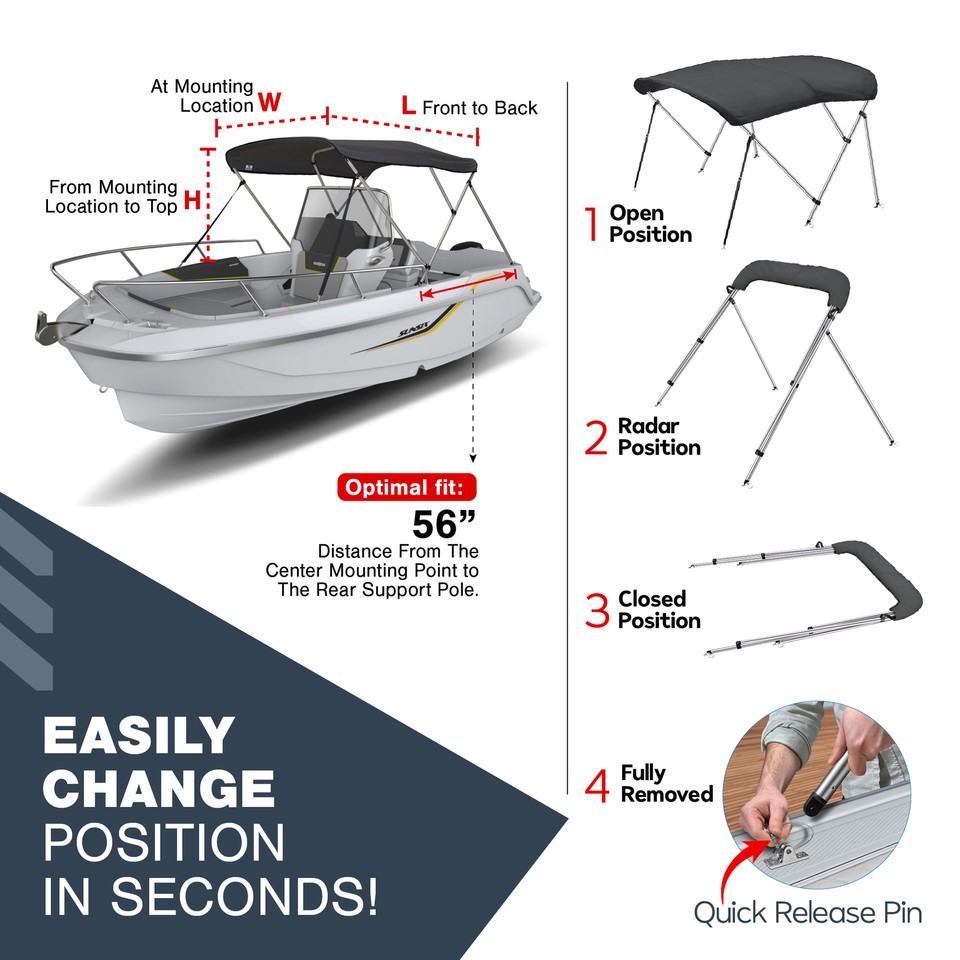 At Mounting Location W

L Front to Back

From Mounting Location to Top H

SUNSIX

Optimal fit:
56”
Distance From The Center Mounting Point to The Rear Support Pole.

EASILY CHANGE POSITION IN SECONDS!

1 Open Position

2 Radar Position

3 Closed Position

4 Fully Removed

Quick Release Pin