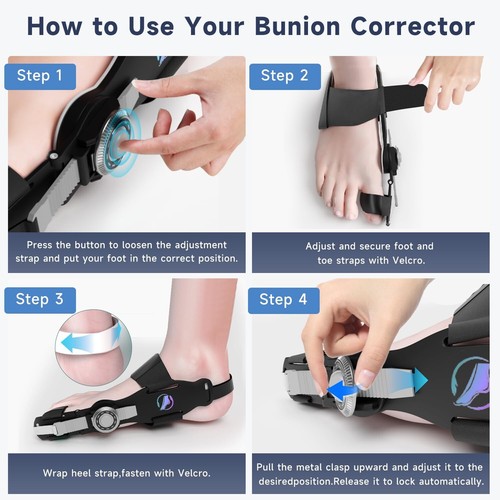 How to Use Your Bunion Corrector

Step 1

Press the button to loosen the adjustment strap and put your foot in the correct position.

Step 2

Adjust and secure foot and toe straps with Velcro.

Step 3

Wrap heel strap,fasten with Velcro.

Step 4

Pull the metal clasp upward and adjust it to the desiredposition.Release it to lock automatically.