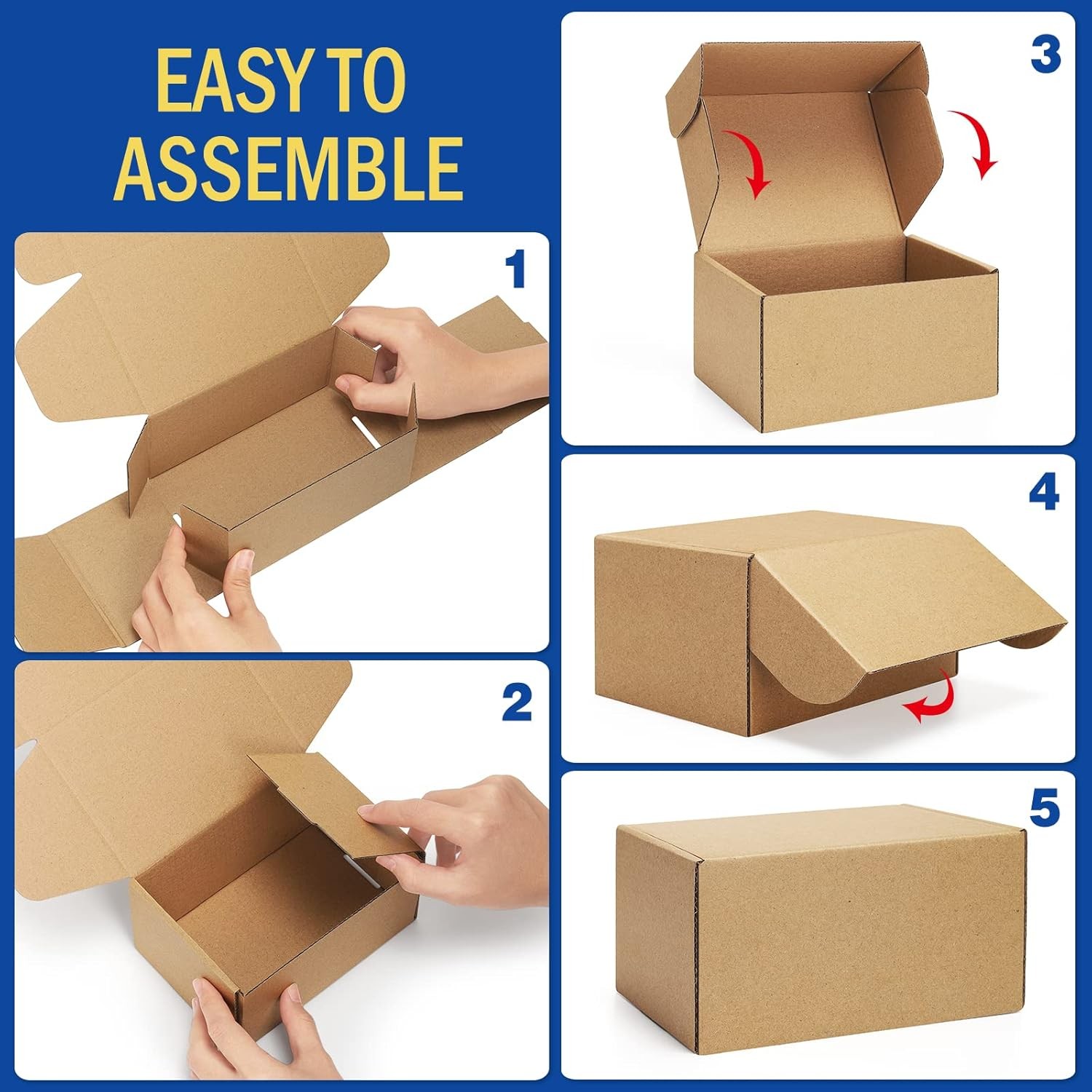 EASY TO ASSEMBLE

1

2

3

4

5