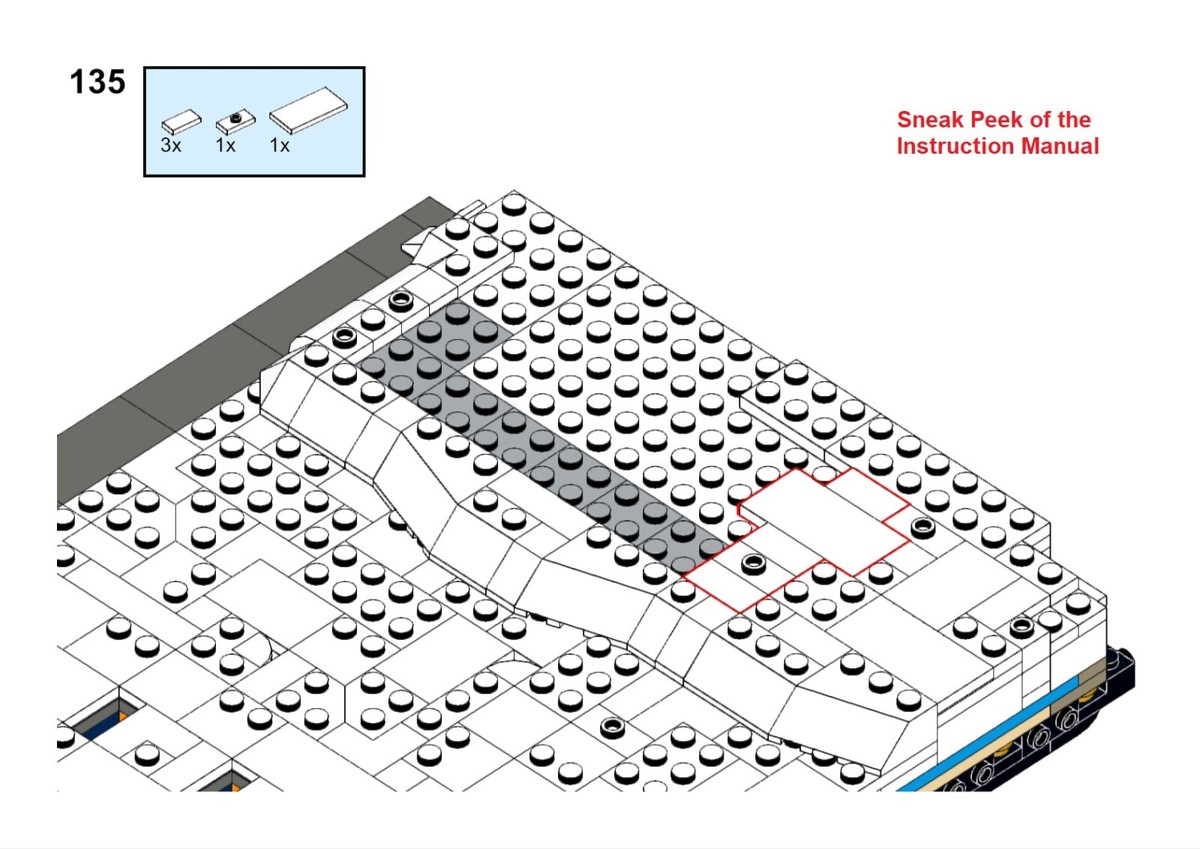 135

3x 1x 1x

Sneak Peek of the Instruction Manual