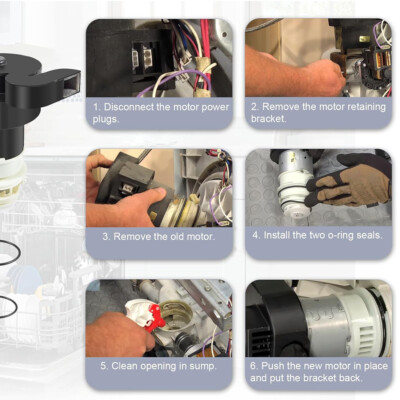 1. Disconnect the motor power plugs.

2. Remove the motor retaining bracket.

3. Remove the old motor.

4. Install the two o-ring seals.

5. Clean opening in sump.

6. Push the new motor in place and put the bracket back.