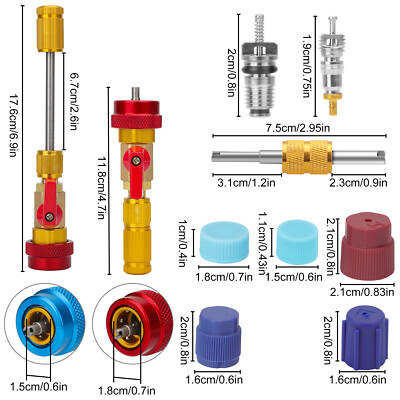 17.6cm/6.9in

6.7cm/2.6in

11.8cm/4.7in

2cm/0.8in

1.9cm/0.75in

7.5cm/2.95in

3.1cm/1.2in

2.3cm/0.9in

1cm/0.4in

1.8cm/0.7in

1.1cm/0.43in

1.5cm/0.6in

2.1cm/0.8in

2.1cm/0.83in

1.5cm/0.6in

1.8cm/0.7in

2cm/0.8in

1.6cm/0.6in

2cm/0.8in

1.6cm/0.6in