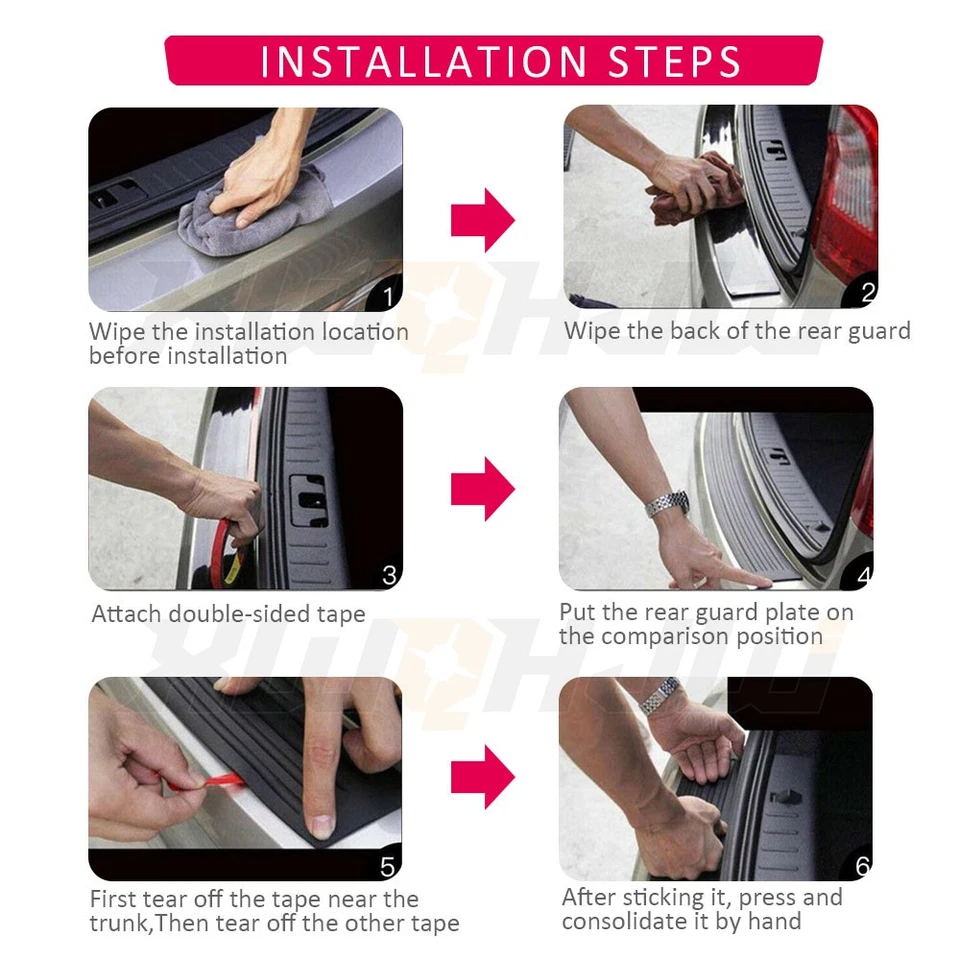 INSTALLATION STEPS

1
Wipe the installation location before installation

2
Wipe the back of the rear guard

3
Attach double-sided tape

4
Put the rear guard plate on the comparison position

5
First tear off the tape near the trunk,Then tear off the other tape

6
After sticking it, press and consolidate it by hand