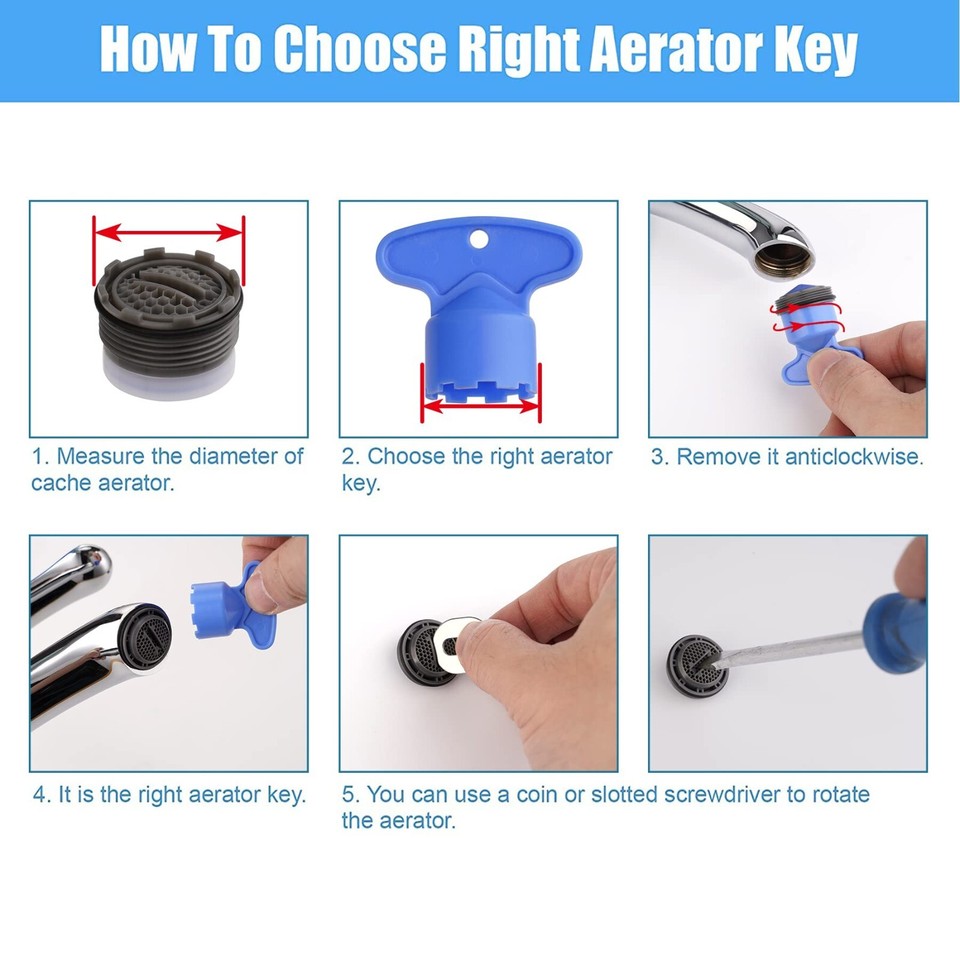 How To Choose Right Aerator Key

1. Measure the diameter of cache aerator.

2. Choose the right aerator key.

3. Remove it anticlockwise.

4. It is the right aerator key.

5. You can use a coin or slotted screwdriver to rotate the aerator.