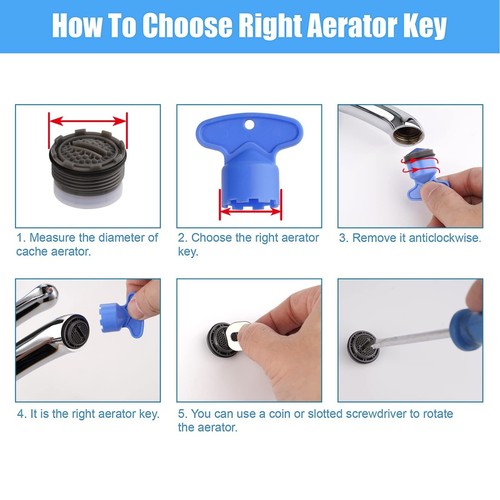 How To Choose Right Aerator Key

1. Measure the diameter of cache aerator.

2. Choose the right aerator key.

3. Remove it anticlockwise.

4. It is the right aerator key.

5. You can use a coin or slotted screwdriver to rotate the aerator.