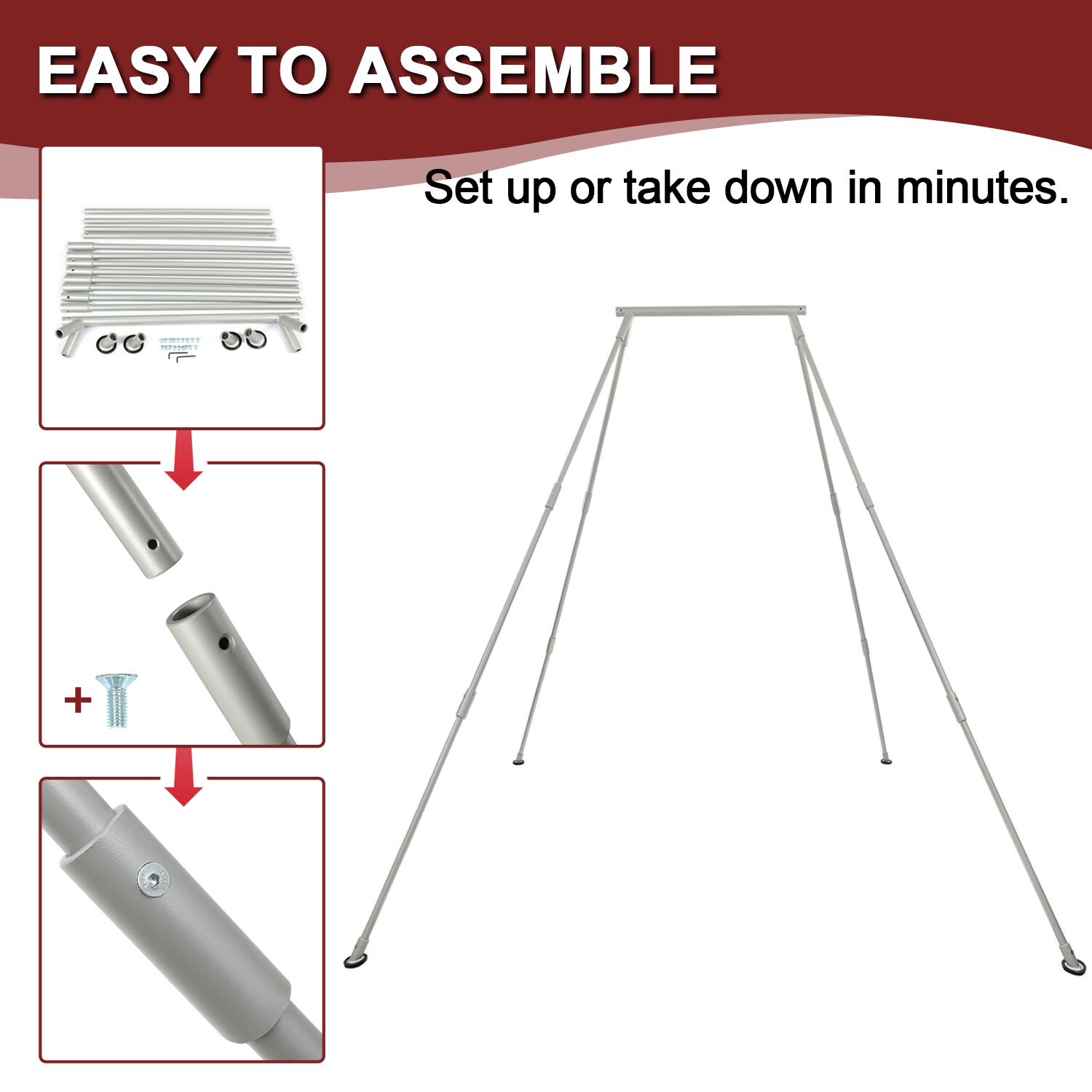 EASY TO ASSEMBLE

Set up or take down in minutes.

+