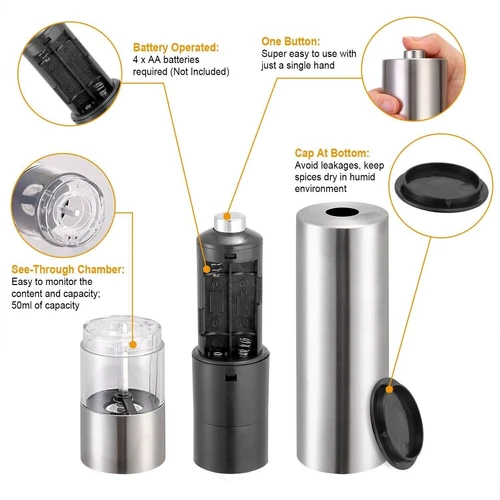 Battery Operated:
4 x AA batteries required (Not Included)

One Button:
Super easy to use with just a single hand

Cap At Bottom:
Avoid leakages, keep spices dry in humid environment

See-Through Chamber:
Easy to monitor the content and capacity; 50ml of capacity