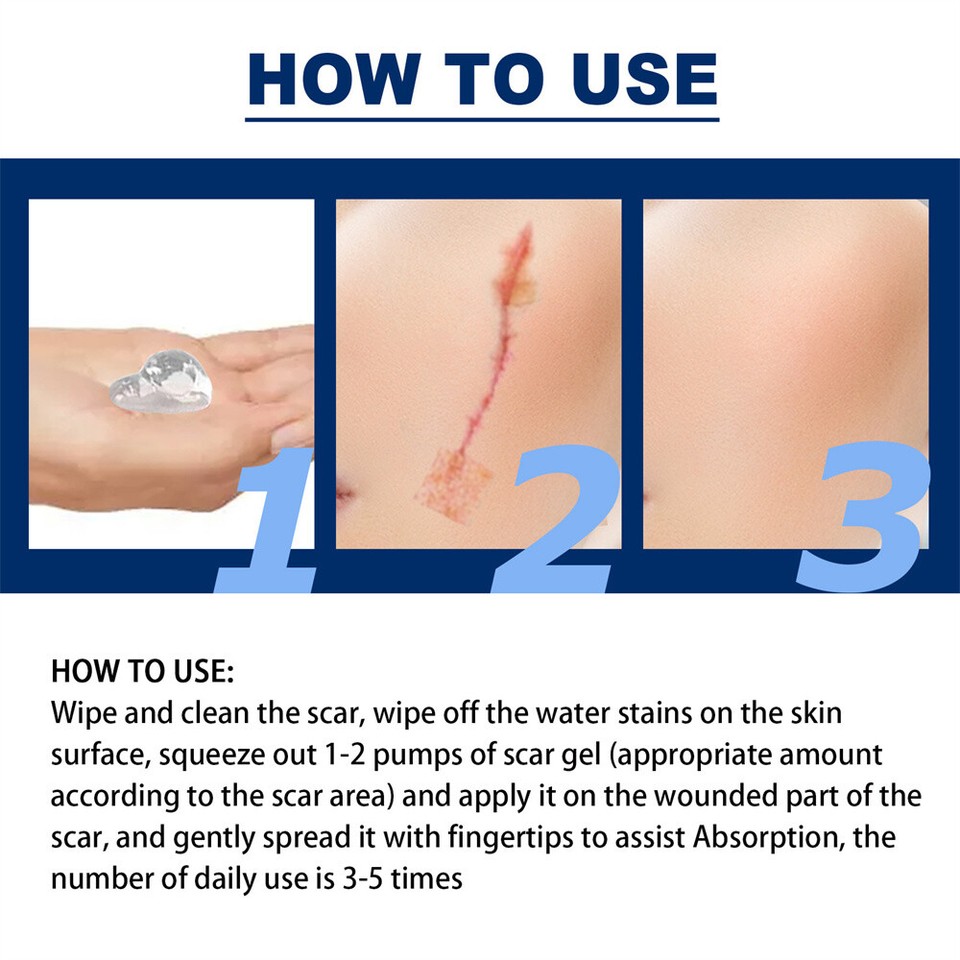 HOW TO USE

1

2

3

HOW TO USE:
Wipe and clean the scar, wipe off the water stains on the skin surface, squeeze out 1-2 pumps of scar gel (appropriate amount according to the scar area) and apply it on the wounded part of the scar, and gently spread it with fingertips to assist Absorption, the number of daily use is 3-5 times