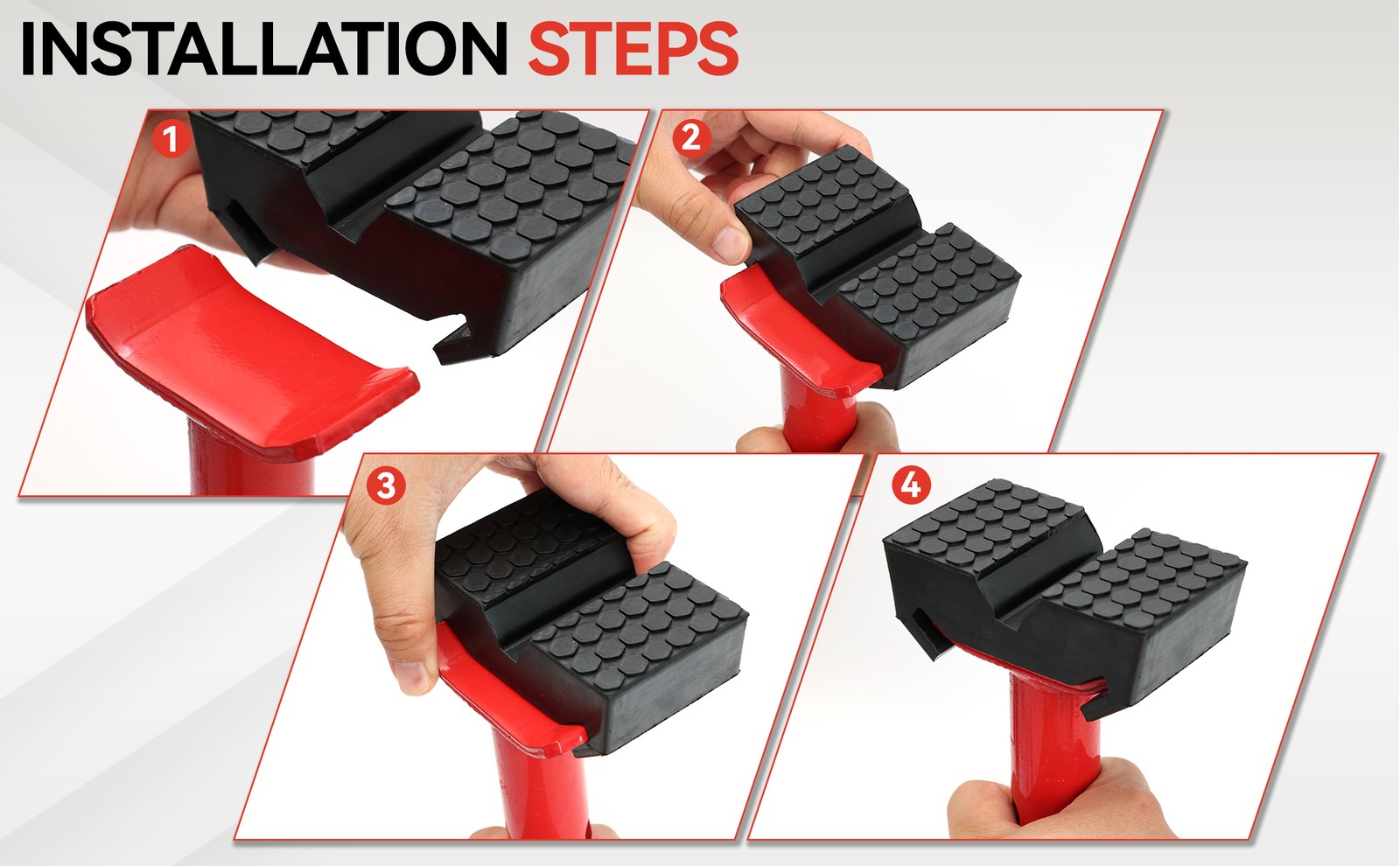 INSTALLATION STEPS

1

2

3

4