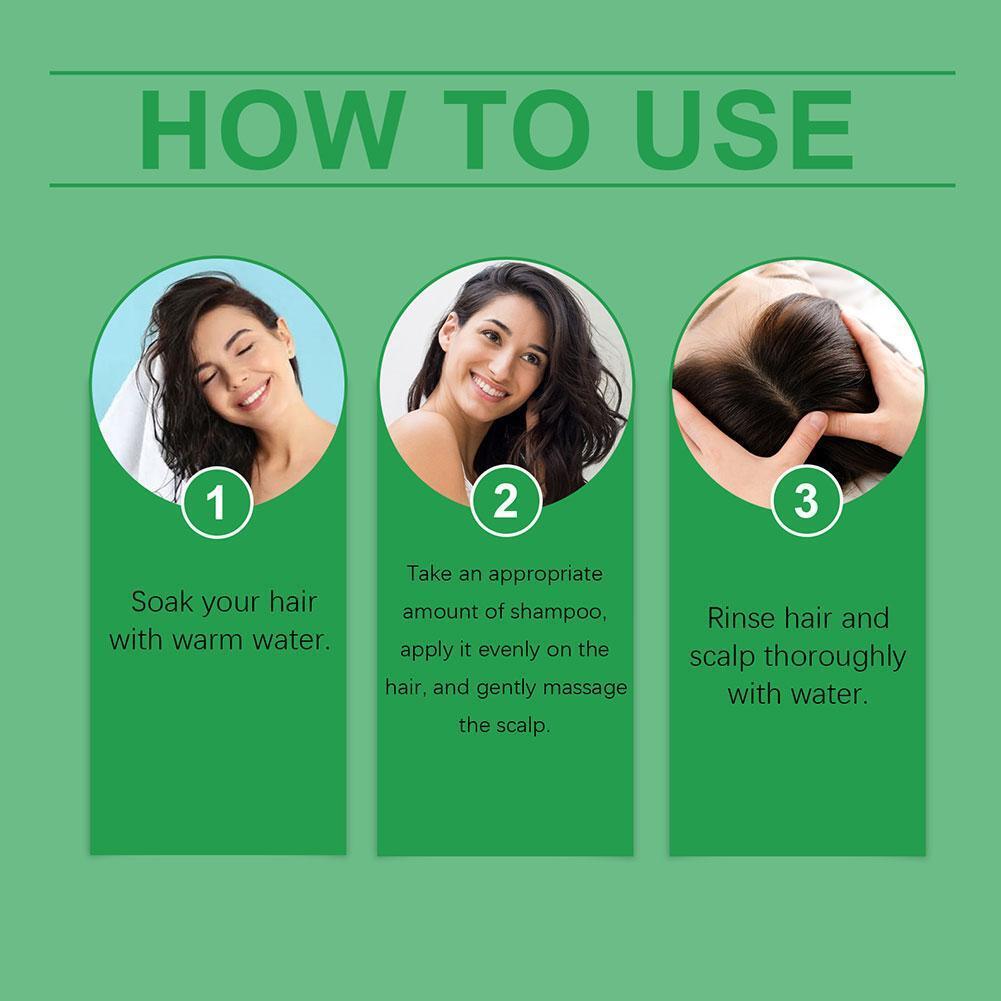 HOW TO USE

1

Soak your hair with warm water.

2

Take an appropriate amount of shampoo, apply it evenly on the hair, and gently massage the scalp.

3

Rinse hair and scalp thoroughly with water.