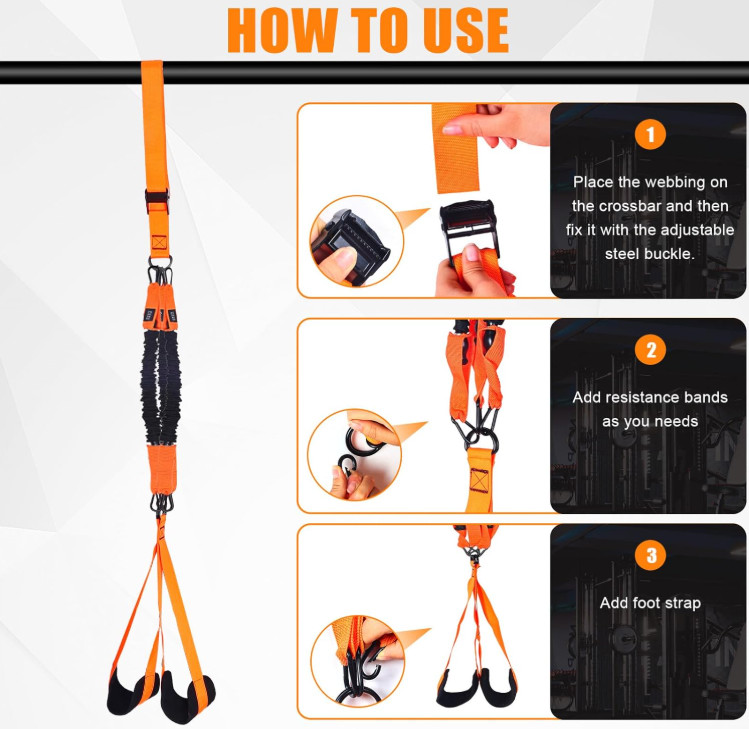 HOW TO USE

1

Place the webbing on the crossbar and then fix it with the adjustable steel buckle.

2

Add resistance bands as you needs

3

Add foot strap