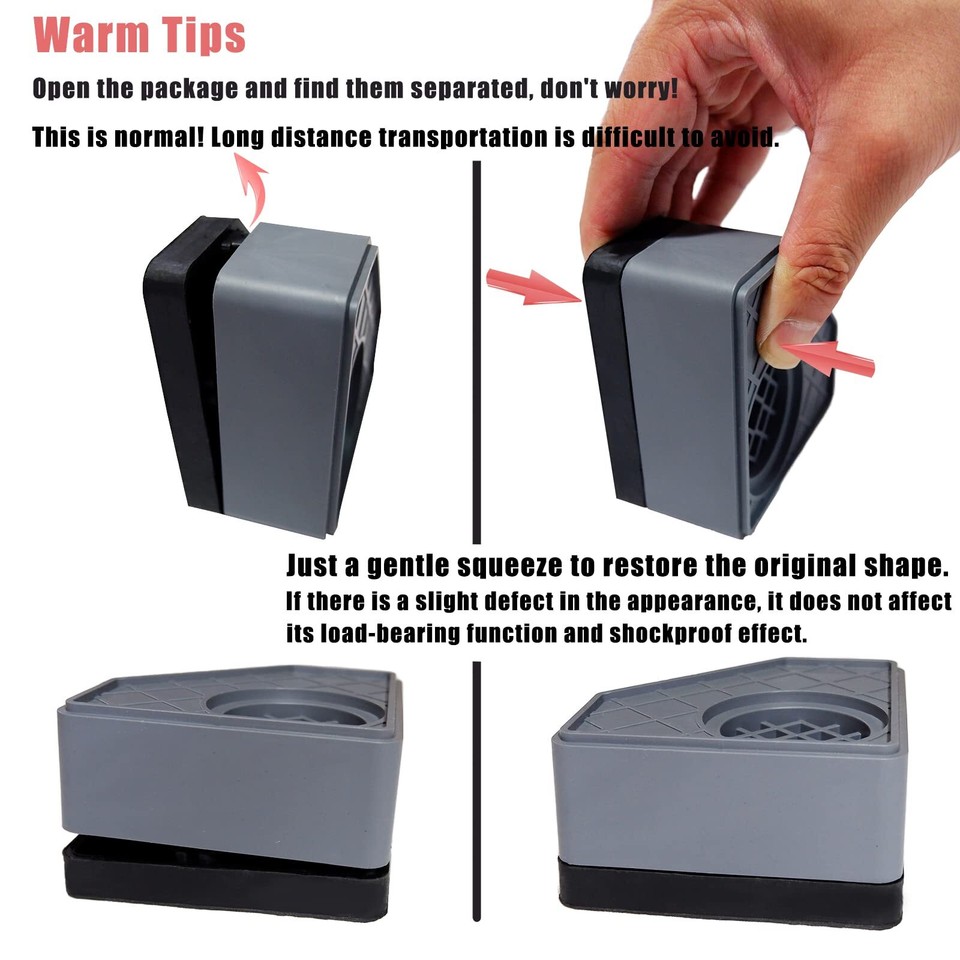 Warm Tips

Open the package and find them separated, don't worry!

This is normal! Long distance transportation is difficult to avoid.

Just a gentle squeeze to restore the original shape.

If there is a slight defect in the appearance, it does not affect its load-bearing function and shockproof effect.