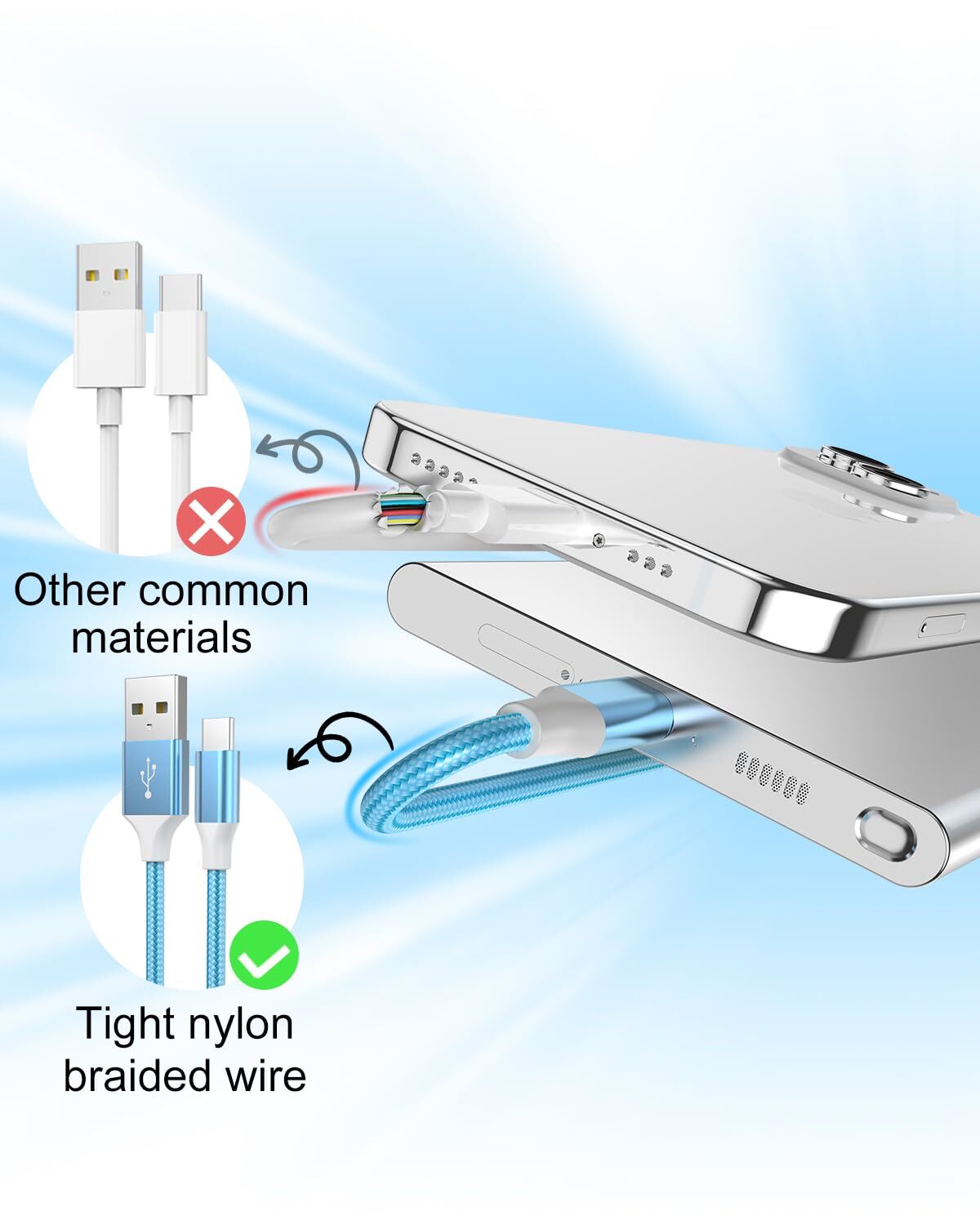 Other common materials

Tight nylon braided wire