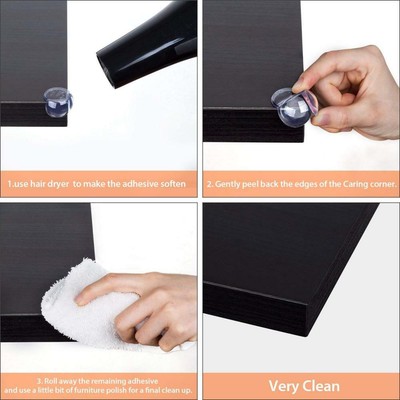 1.use hair dryer to make the adhesive soften

2. Gently peel back the edges of the Caring corner.

3. Roll away the remaining adhesive and use a little bit of furniture polish for a final clean up.

Very Clean