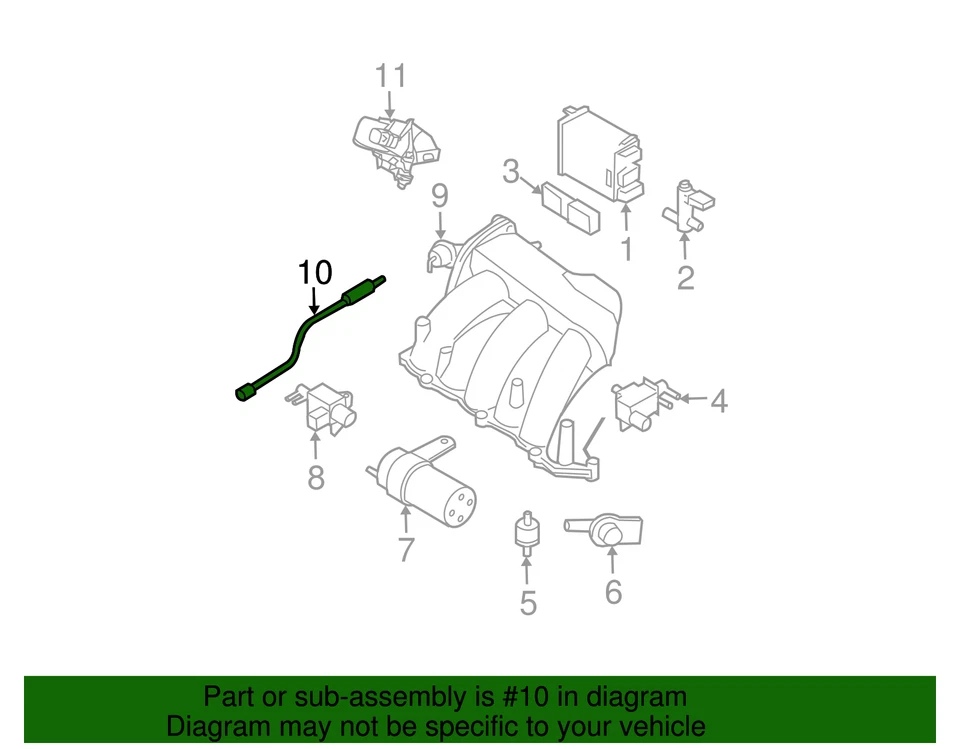 11
3
9
1
2
10
4
8
7
5
6

Part or sub-assembly is #10 in diagram
Diagram may not be specific to your vehicle