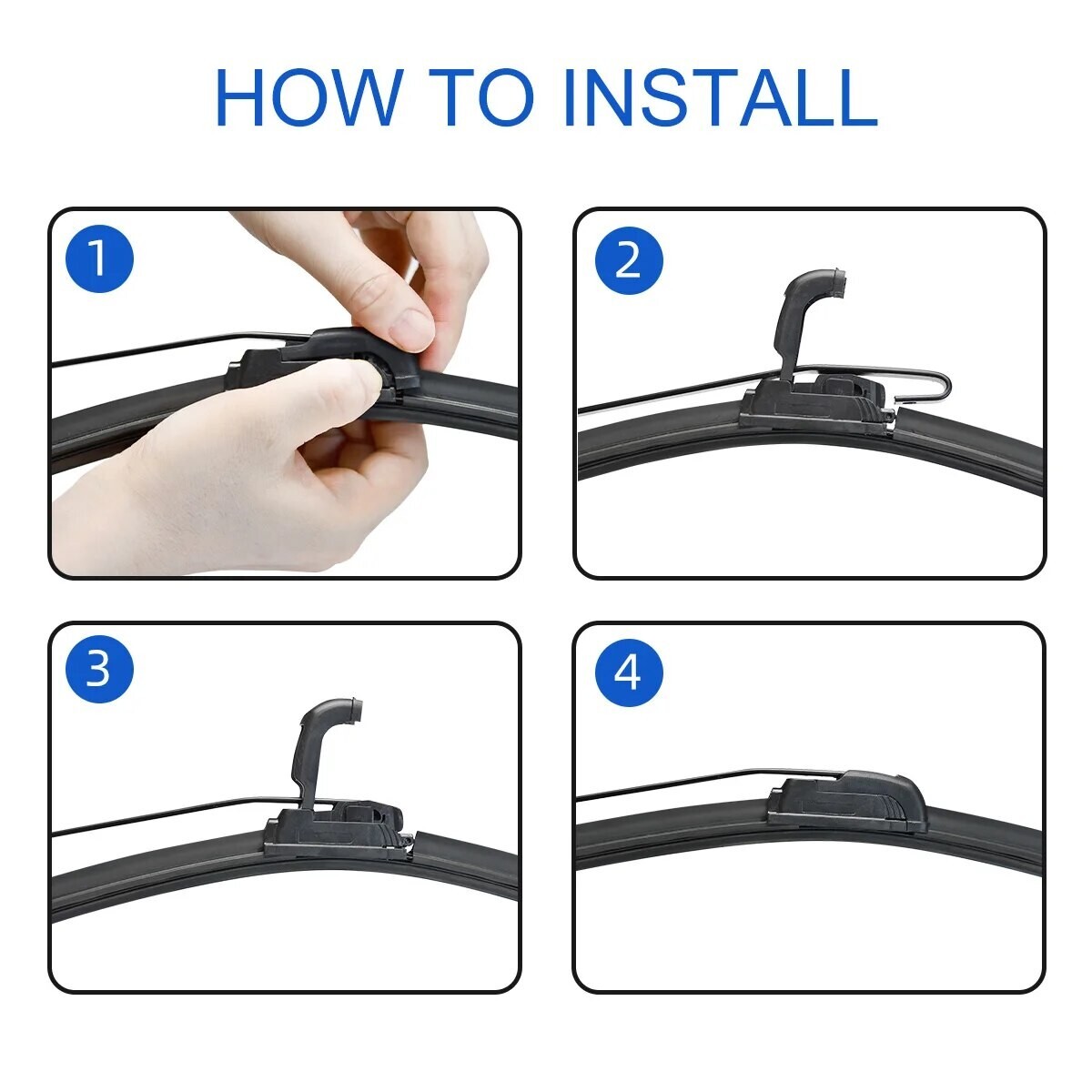 HOW TO INSTALL

1

2

3

4