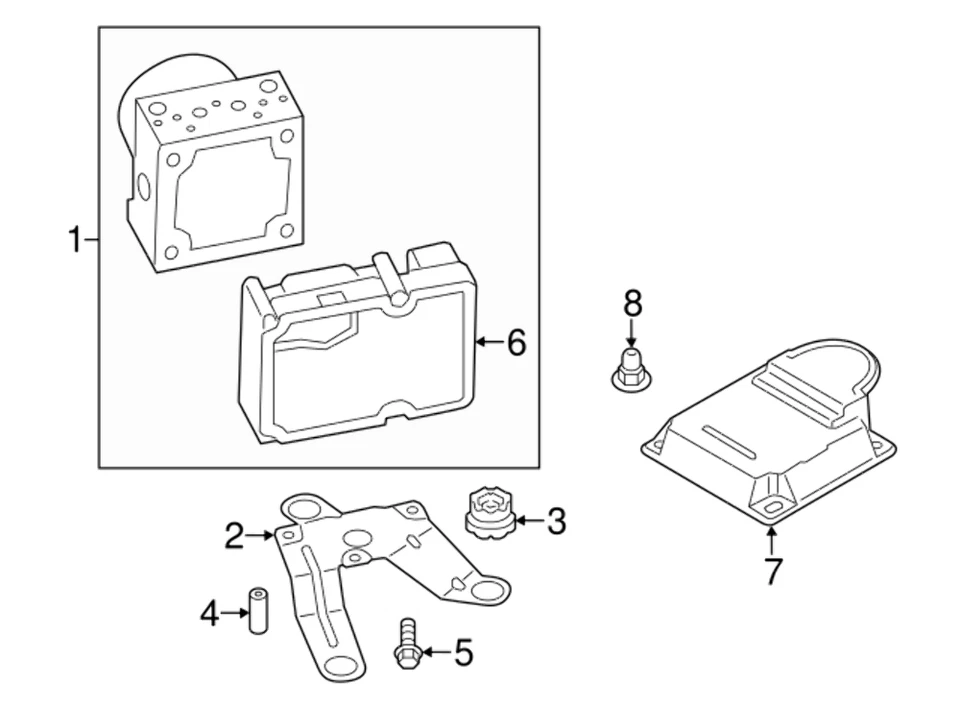 1
6
8
2
3
7
4
5