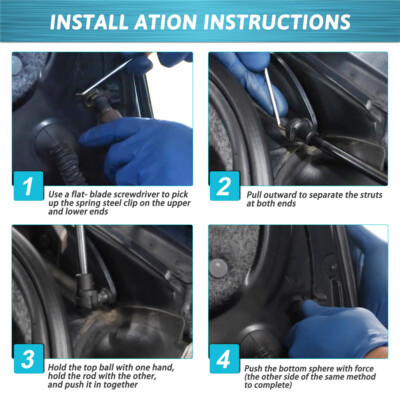 INSTALL ATION INSTRUCTIONS

1

Use a flat- blade screwdriver to pick up the spring steel clip on the upper and lower ends

2

Pull outward to separate the struts at both ends

3

Hold the top ball with one hand, hold the rod with the other, and push it in together

4

Push the bottom sphere with force (the other side of the same method to complete)