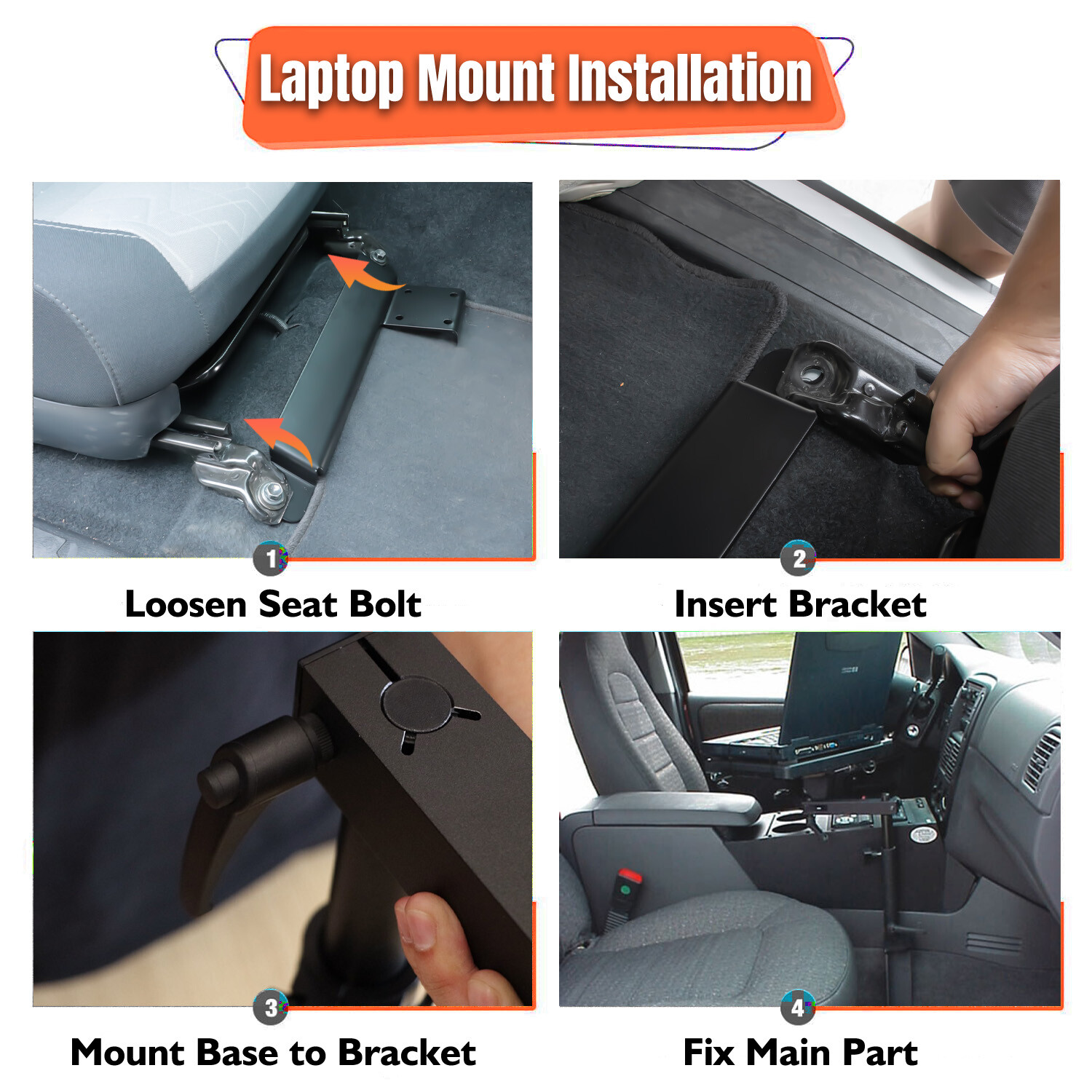 Laptop Mount Installation

1
Loosen Seat Bolt

2
Insert Bracket

3
Mount Base to Bracket

4
Fix Main Part