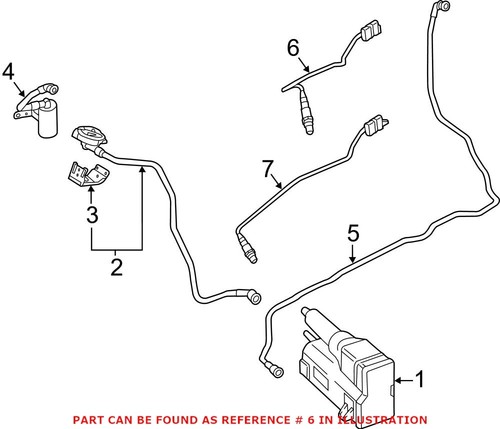 4

6

3

2

7

5

1

PART CAN BE FOUND AS REFERENCE # 6 IN ILLUSTRATION