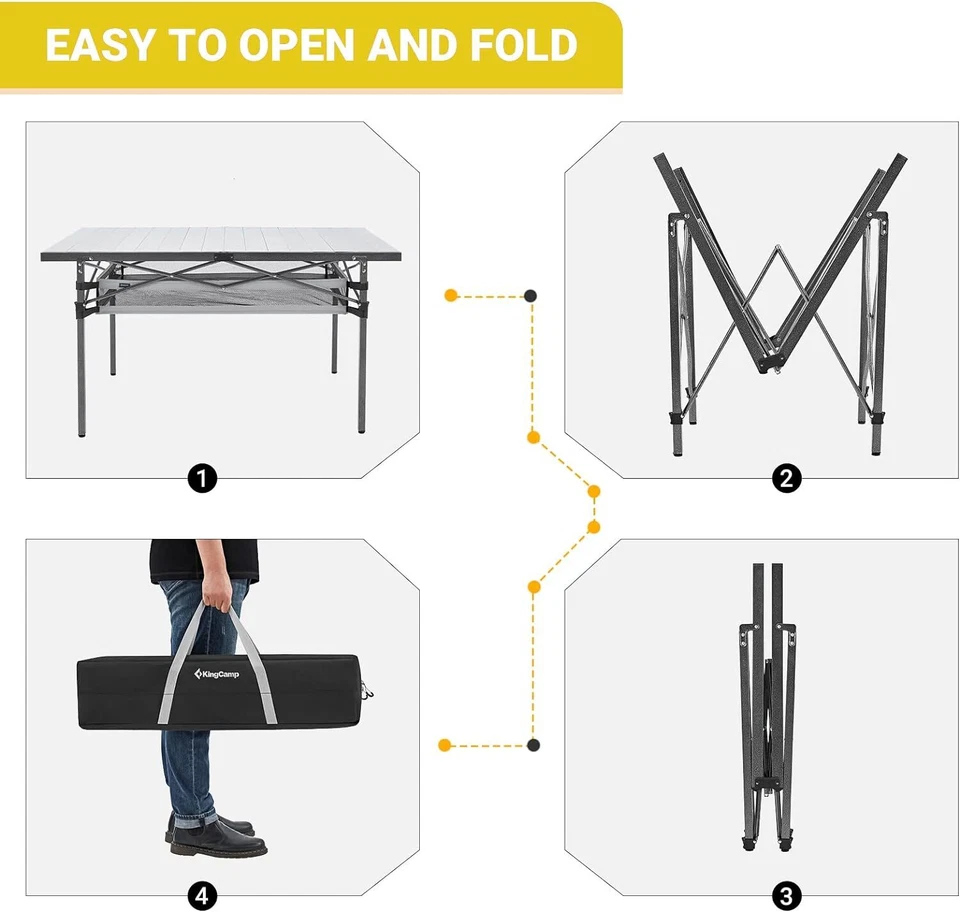 EASY TO OPEN AND FOLD

1

2

KingCamp

4

3