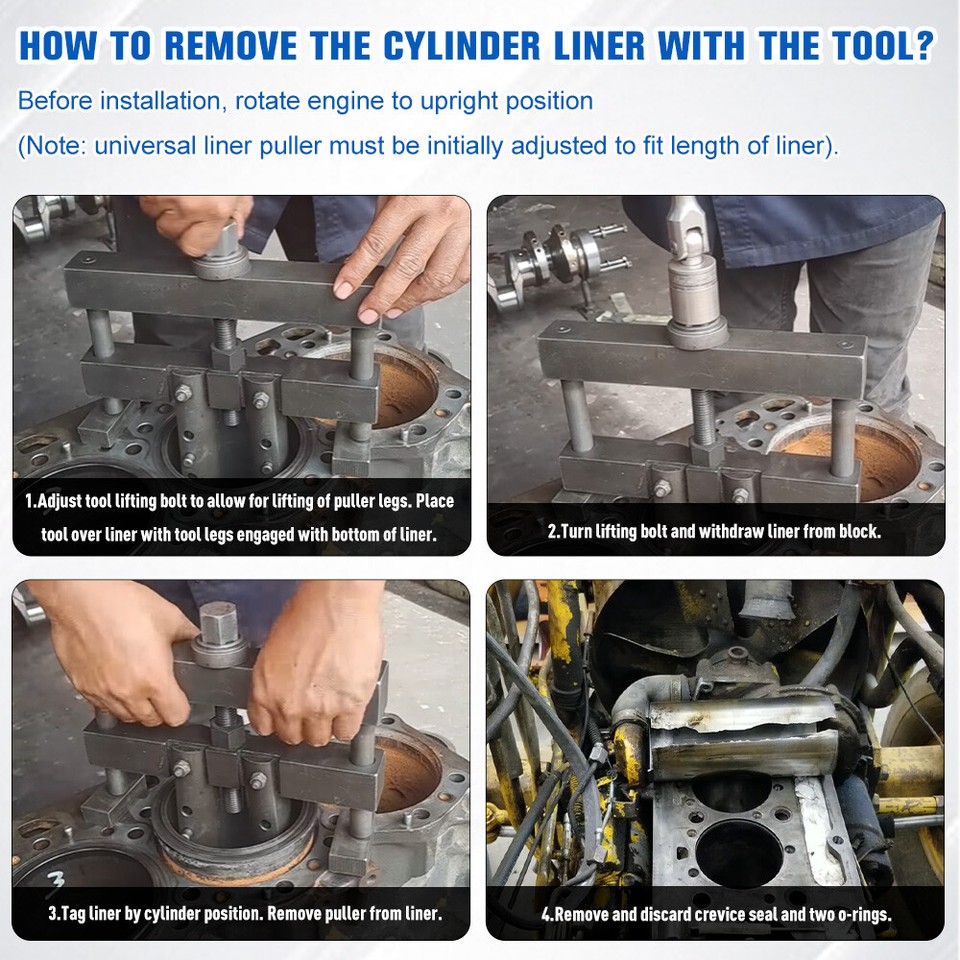 HOW TO REMOVE THE CYLINDER LINER WITH THE TOOL?

Before installation, rotate engine to upright position

(Note: universal liner puller must be initially adjusted to fit length of liner).

1.Adjust tool lifting bolt to allow for lifting of puller legs. Place tool over liner with tool legs engaged with bottom of liner.

2.Turn lifting bolt and withdraw liner from block.

3

3.Tag liner by cylinder position. Remove puller from liner.

4.Remove and discard crevice seal and two o-rings.