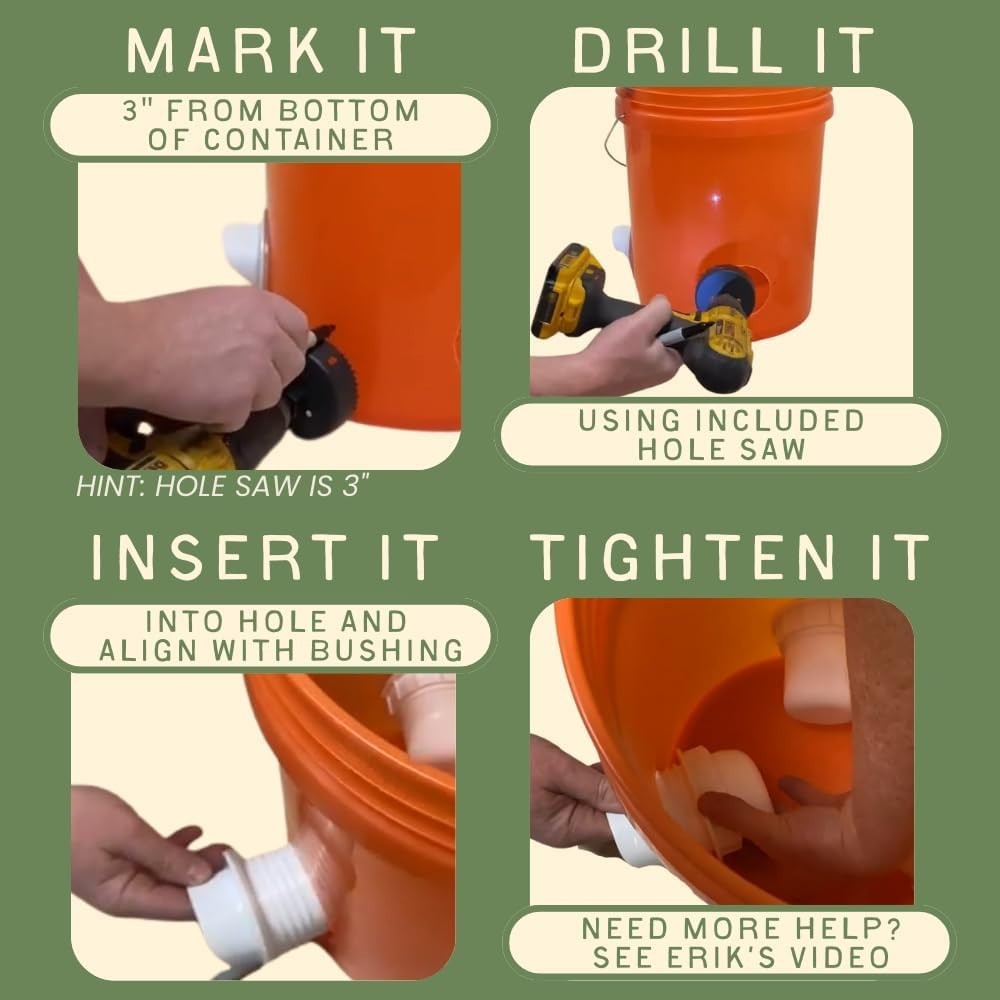 MARK IT

3" FROM BOTTOM OF CONTAINER

HINT: HOLE SAW IS 3"

DRILL IT

USING INCLUDED HOLE SAW

INSERT IT

INTO HOLE AND ALIGN WITH BUSHING

TIGHTEN IT

NEED MORE HELP? SEE ERIK'S VIDEO