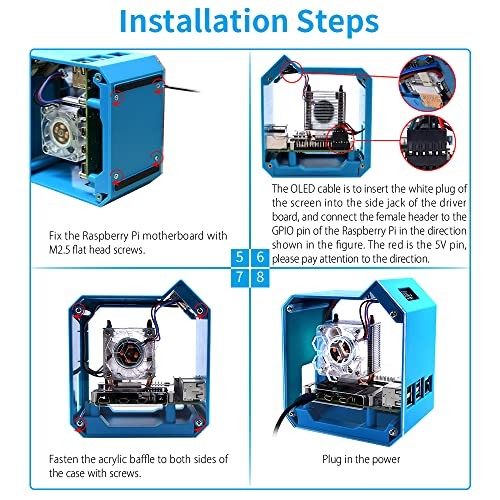 Installation Steps

Fix the Raspberry Pi motherboard with M2.5 flat head screws.

The OLED cable is to insert the white plug of the screen into the side jack of the driver board, and connect the female header to the GPIO pin of the Raspberry Pi in the direction shown in the figure. The red is the 5V pin, please pay attention to the direction.

5 6
7 8

Fasten the acrylic baffle to both sides of the case with screws.

Plug in the power