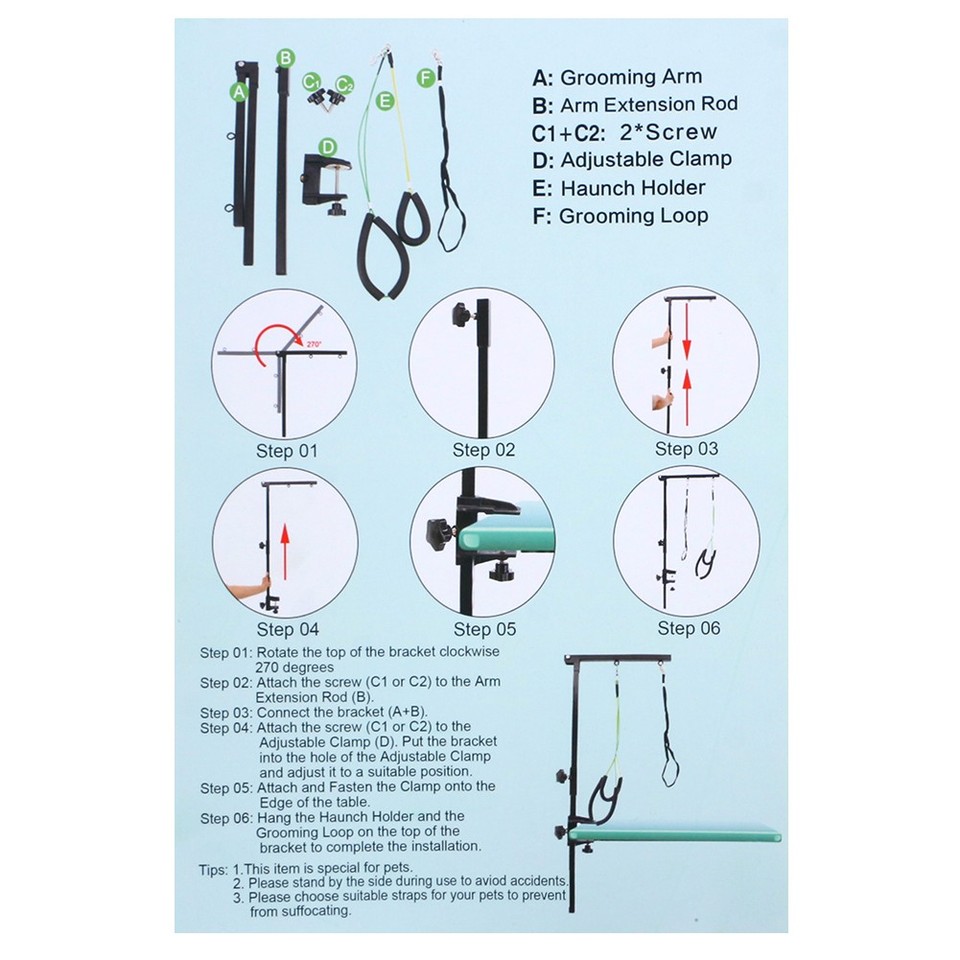 A

B

C1 C2

D

E

F

A: Grooming Arm
B: Arm Extension Rod
C1+C2: 2*Screw
D: Adjustable Clamp
E: Haunch Holder
F: Grooming Loop

270°

Step 01

Step 02

Step 03

Step 04

Step 05

Step 06

Step 01: Rotate the top of the bracket clockwise 270 degrees
Step 02: Attach the screw (C1 or C2) to the Arm Extension Rod (B).
Step 03: Connect the bracket (A+B).
Step 04: Attach the screw (C1 or C2) to the Adjustable Clamp (D). Put the bracket into the hole of the Adjustable Clamp and adjust it to a suitable position.
Step 05: Attach and Fasten the Clamp onto the Edge of the table.
Step 06: Hang the Haunch Holder and the Grooming Loop on the top of the bracket to complete the installation.

Tips: 1.This item is special for pets.
2. Please stand by the side during use to aviod accidents.
3. Please choose suitable straps for your pets to prevent from suffocating.