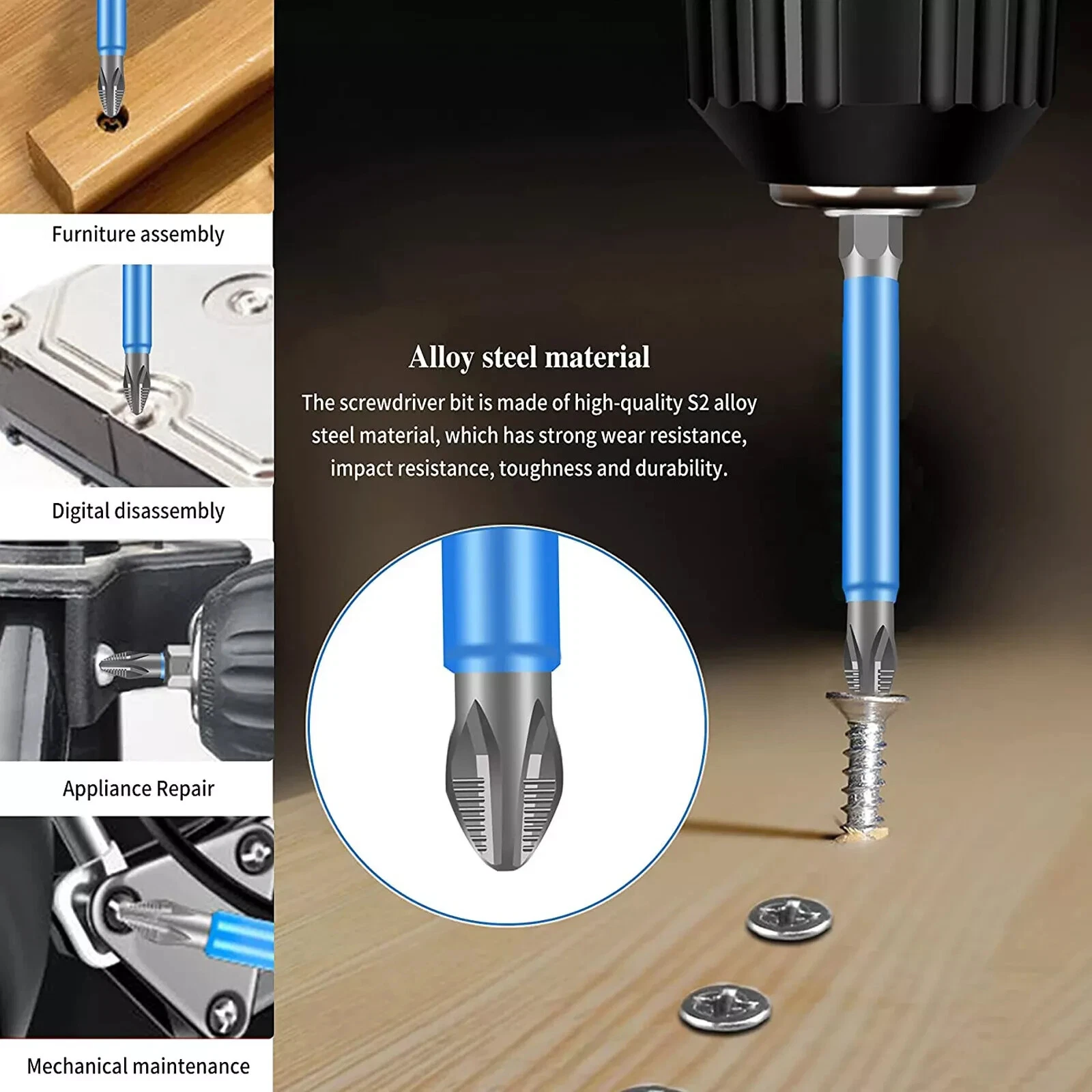 Furniture assembly

Digital disassembly

Appliance Repair

Mechanical maintenance

Alloy steel material

The screwdriver bit is made of high-quality S2 alloy steel material, which has strong wear resistance, impact resistance, toughness and durability.