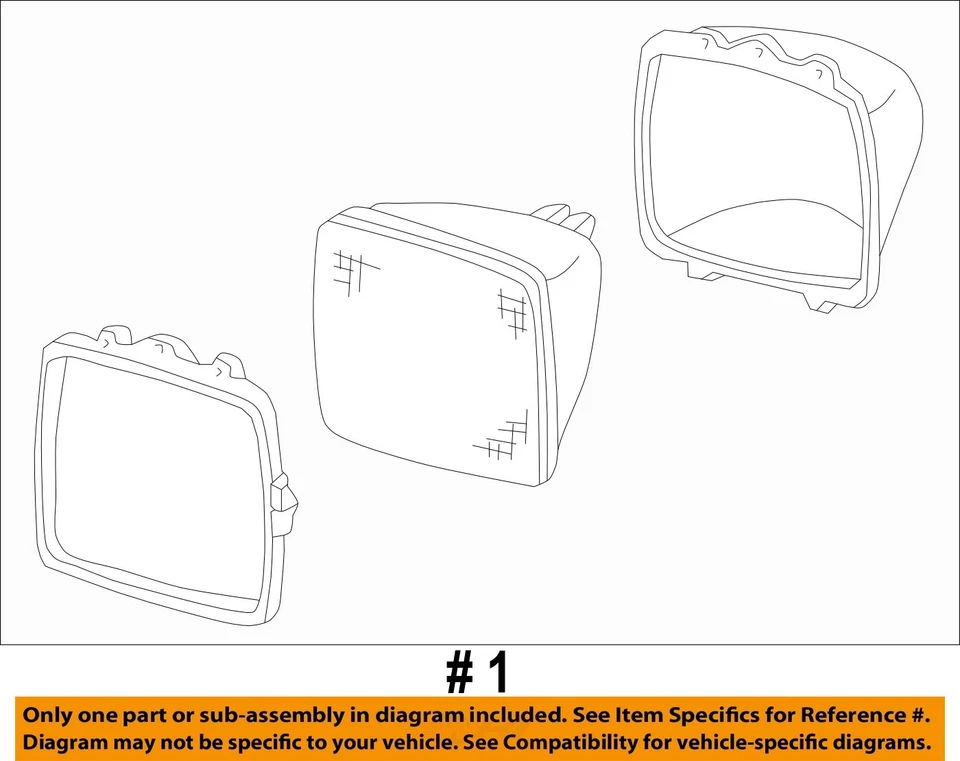 # 1

Only one part or sub-assembly in diagram included. See Item Specifics for Reference #.
Diagram may not be specific to your vehicle. See Compatibility for vehicle-specific diagrams.