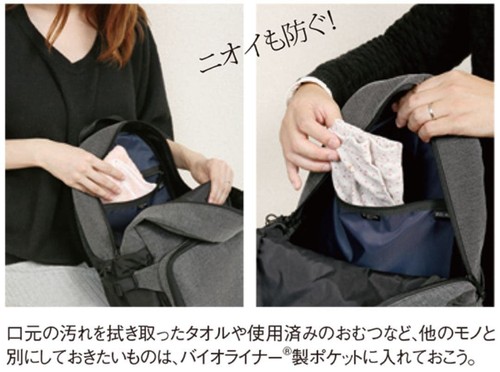 ニオイも防ぐ!

口元の汚れを拭き取ったタオルや使用済みのおむつなど、他のモノと別にしておきたいものは、バイオライナー®製ポケットに入れておこう。