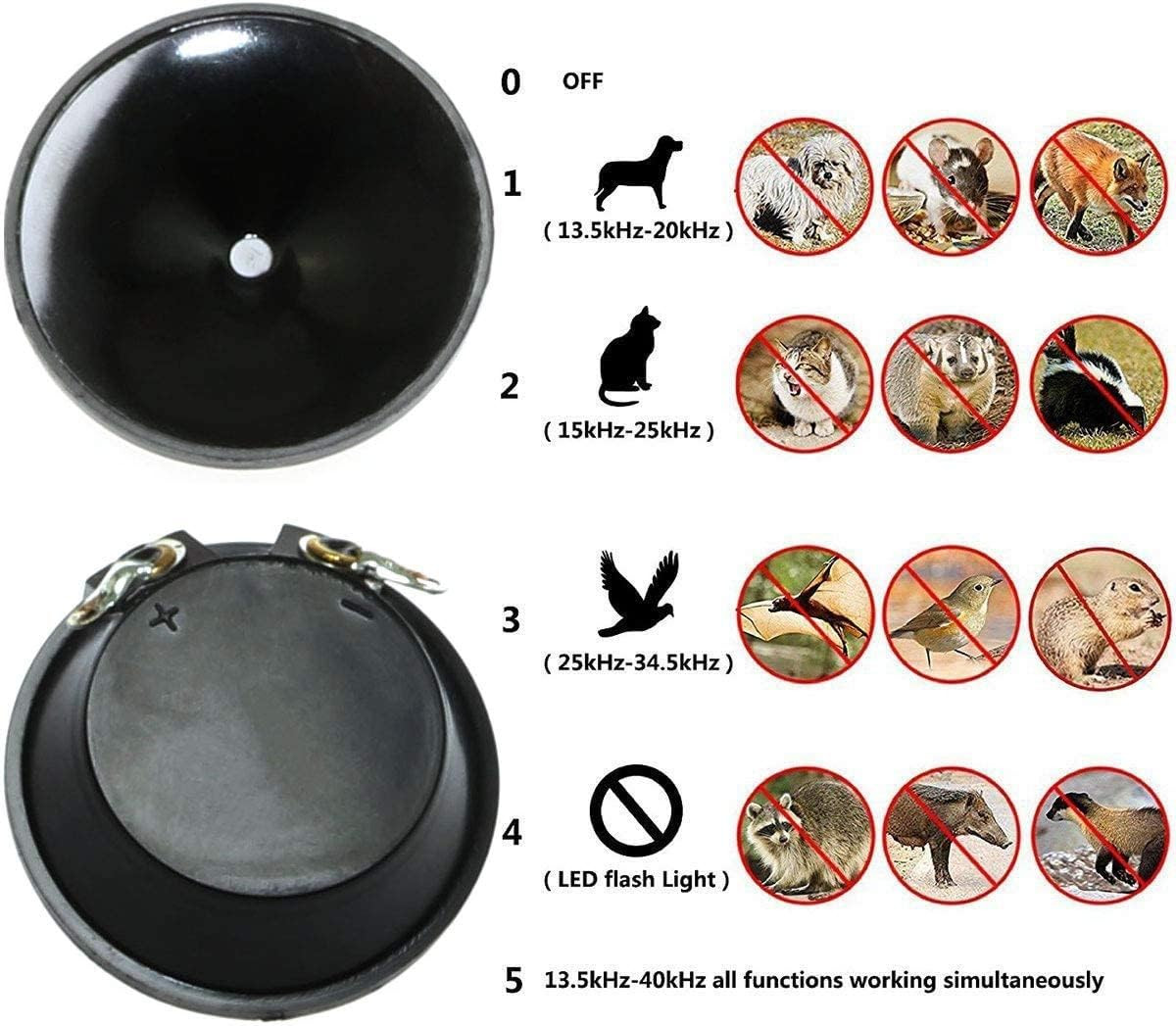 0 OFF

1 ( 13.5kHz-20kHz )

2 ( 15kHz-25kHz )

3 ( 25kHz-34.5kHz )

4 ( LED flash Light )

5 13.5kHz-40kHz all functions working simultaneously