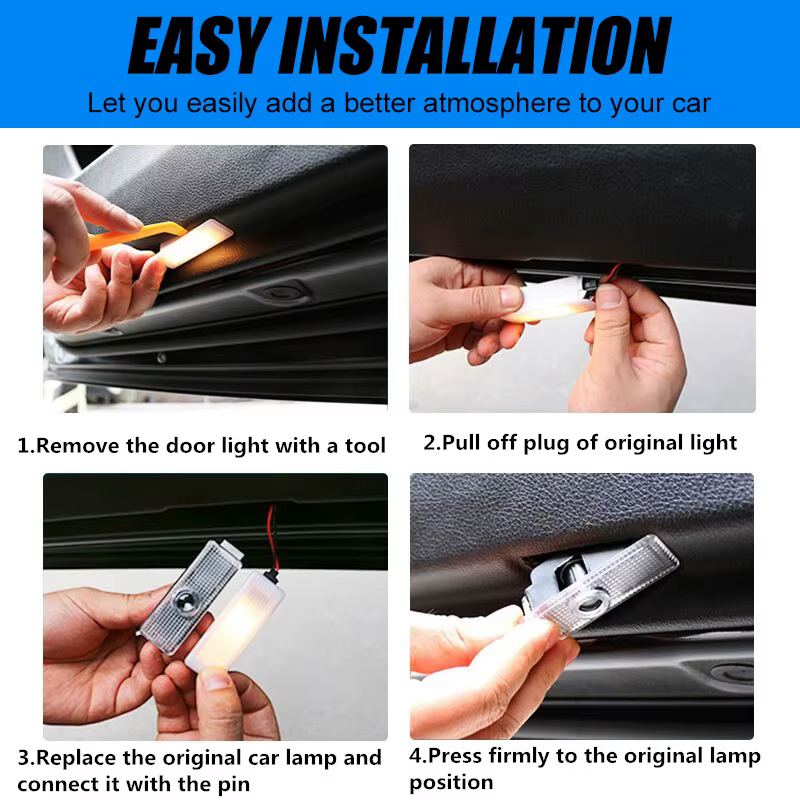 EASY INSTALLATION

Let you easily add a better atmosphere to your car

1.Remove the door light with a tool

2.Pull off plug of original light

3.Replace the original car lamp and connect it with the pin

4.Press firmly to the original lamp position