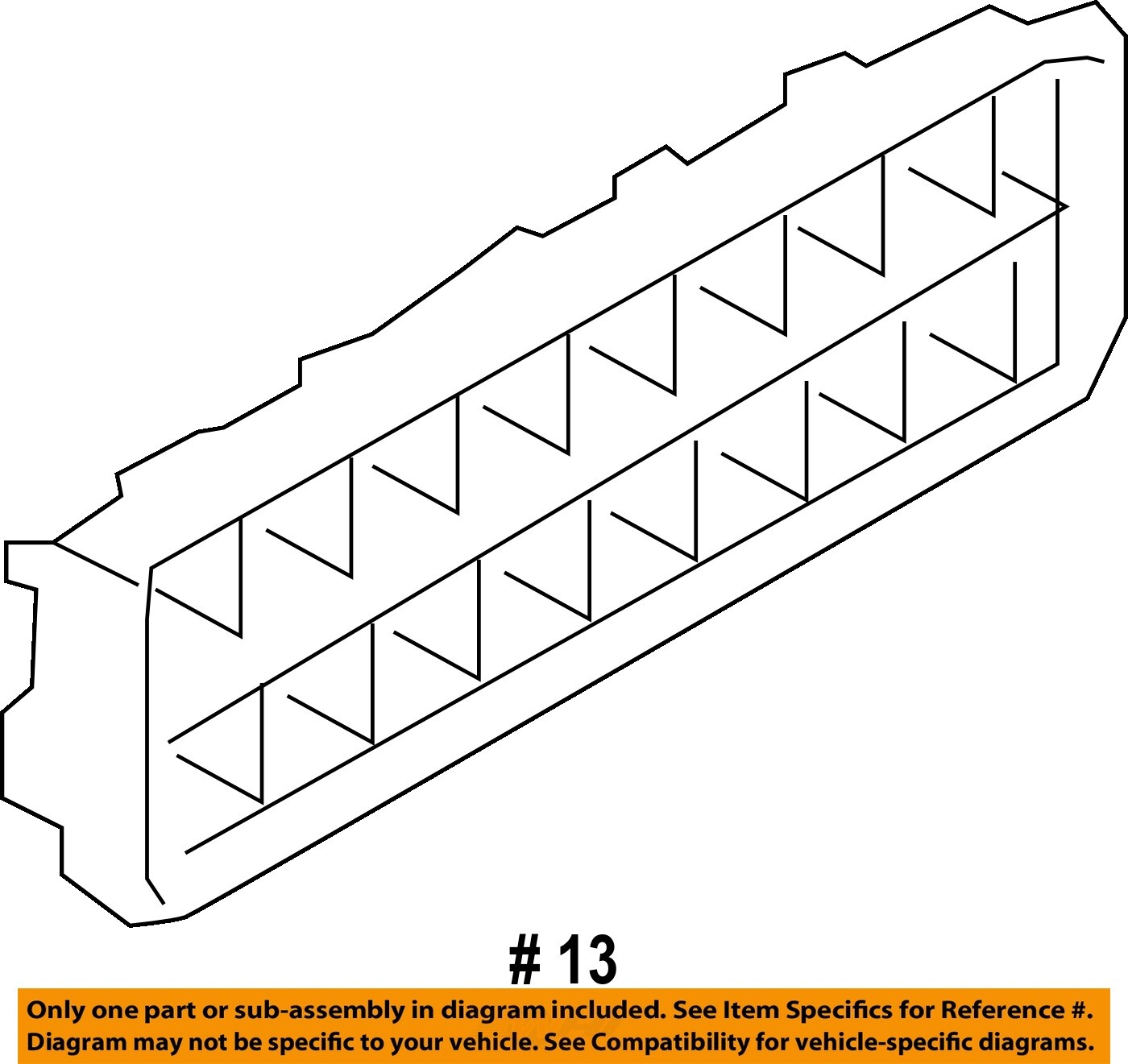 # 13

Only one part or sub-assembly in diagram included. See Item Specifics for Reference #.
Diagram may not be specific to your vehicle. See Compatibility for vehicle-specific diagrams.