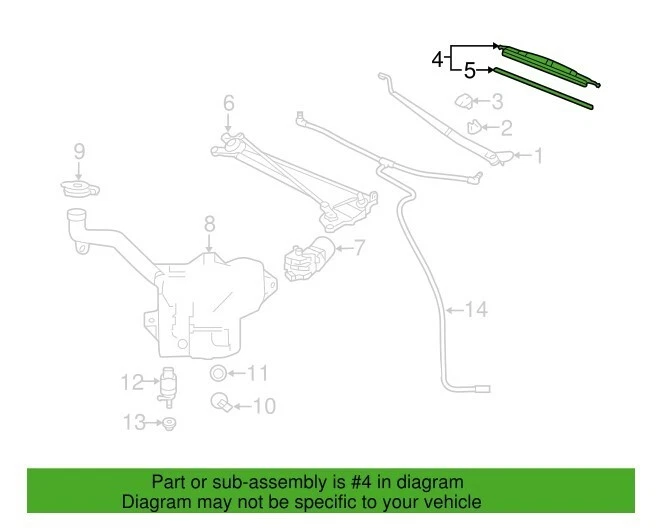 4
5
6
3
2
1
9
8
7
14
12
11
10
13

Part or sub-assembly is #4 in diagram
Diagram may not be specific to your vehicle