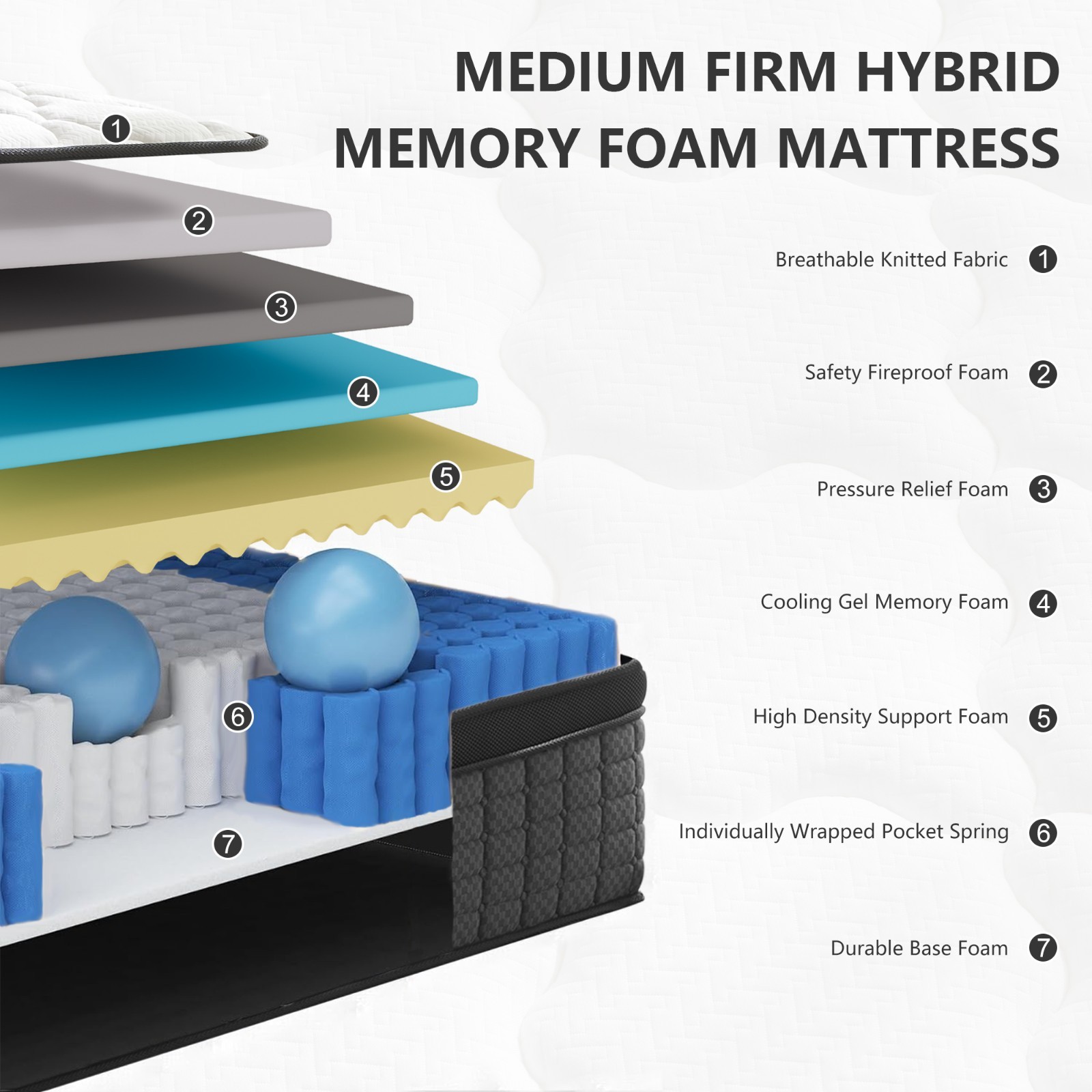 MEDIUM FIRM HYBRID MEMORY FOAM MATTRESS

1
2
3
4
5
6
7

Breathable Knitted Fabric 1

Safety Fireproof Foam 2

Pressure Relief Foam 3

Cooling Gel Memory Foam 4

High Density Support Foam 5

Individually Wrapped Pocket Spring 6

Durable Base Foam 7