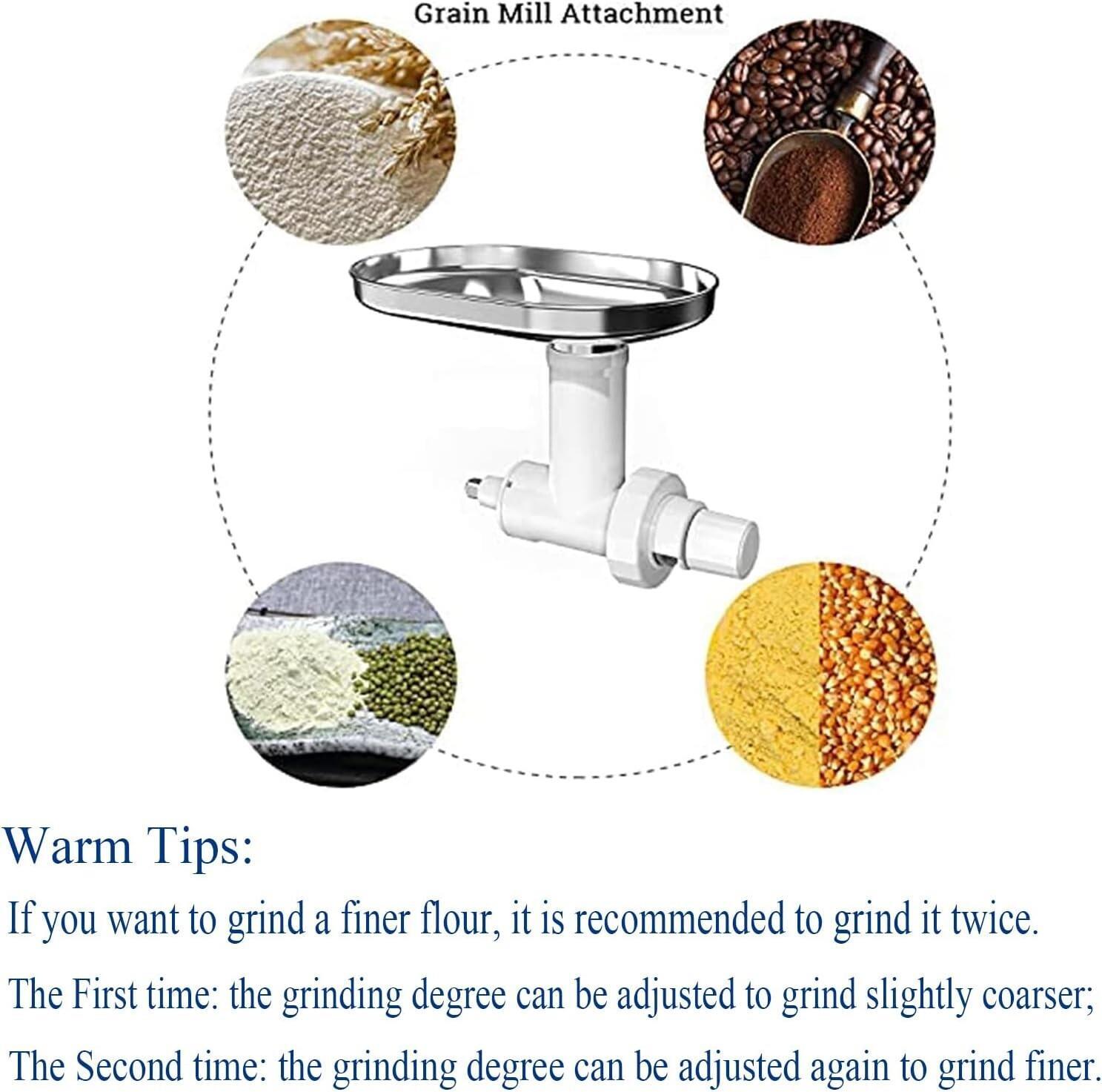 Grain Mill Attachment

Warm Tips:

If you want to grind a finer flour, it is recommended to grind it twice.

The First time: the grinding degree can be adjusted to grind slightly coarser;

The Second time: the grinding degree can be adjusted again to grind finer.