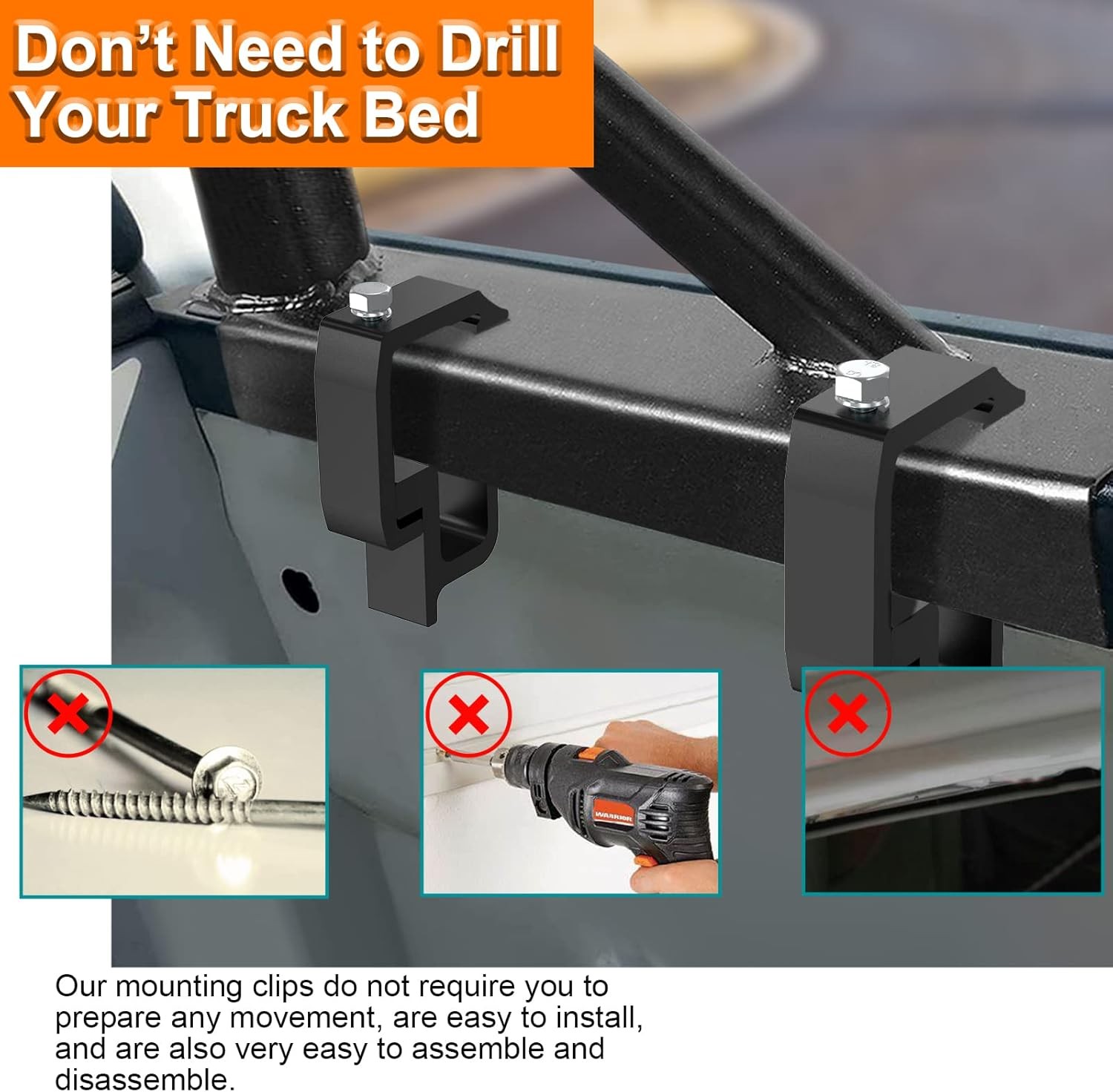 Don't Need to Drill Your Truck Bed

WARRIOR

Our mounting clips do not require you to prepare any movement, are easy to install, and are also very easy to assemble and disassemble.