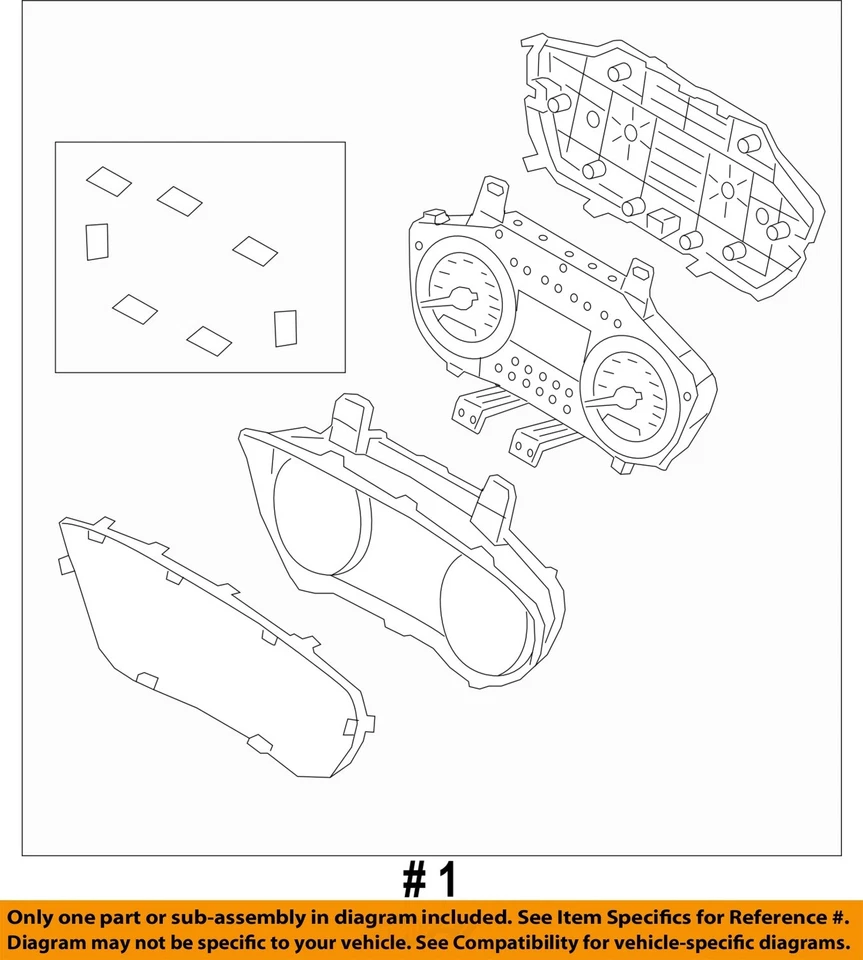 # 1

Only one part or sub-assembly in diagram included. See Item Specifics for Reference #. Diagram may not be specific to your vehicle. See Compatibility for vehicle-specific diagrams.