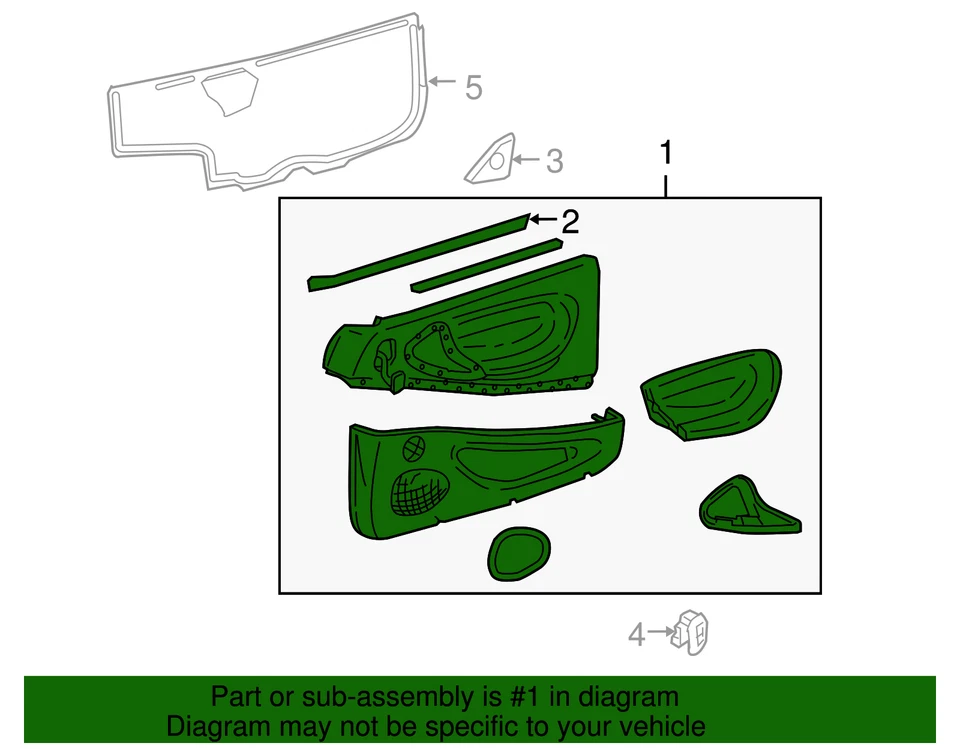 5
3
1
2
4
Part or sub-assembly is #1 in diagram
Diagram may not be specific to your vehicle