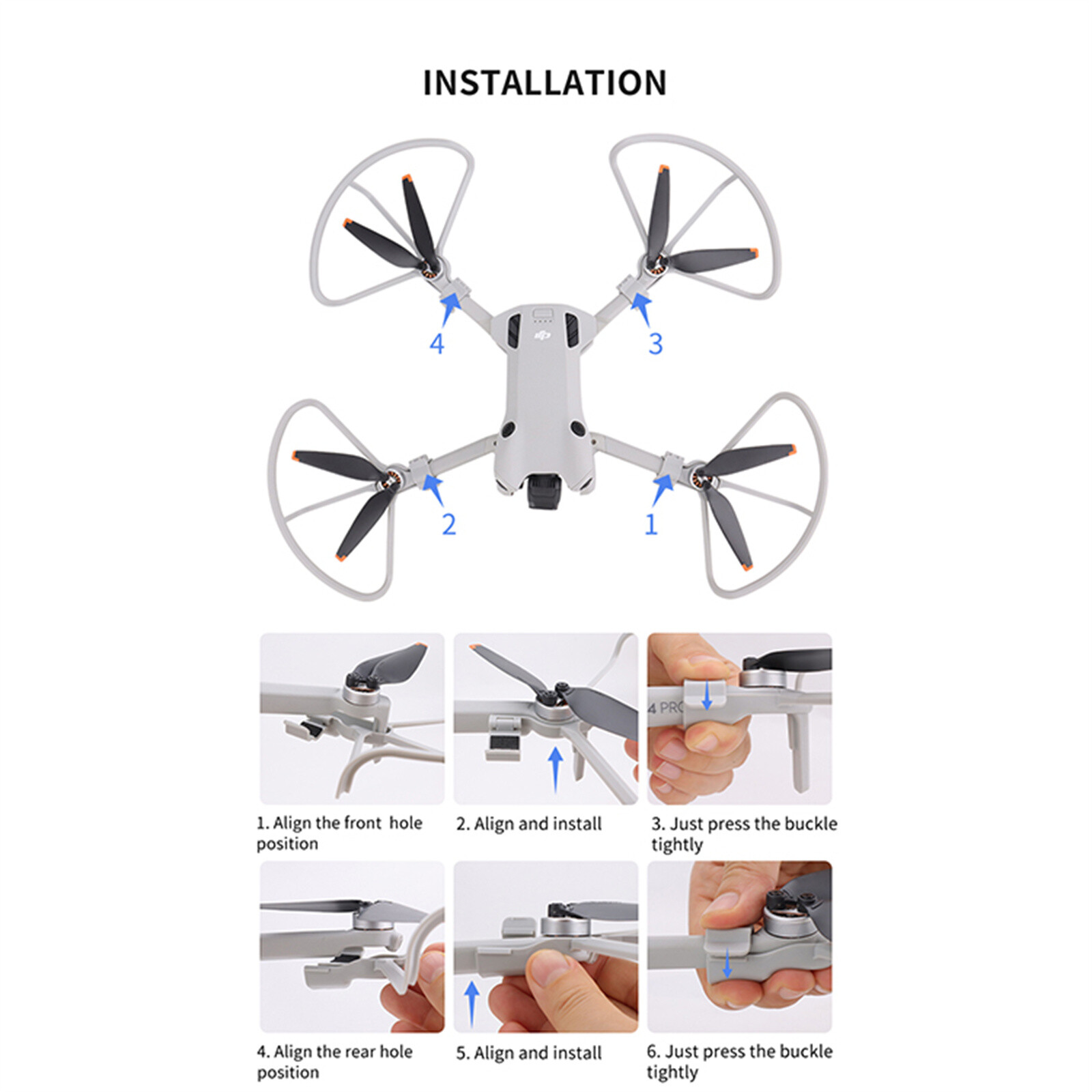 INSTALLATION

4

3

2

1

4 PRO

1. Align the front hole position

2. Align and install

3. Just press the buckle tightly

4. Align the rear hole position

5. Align and install

6. Just press the buckle tightly