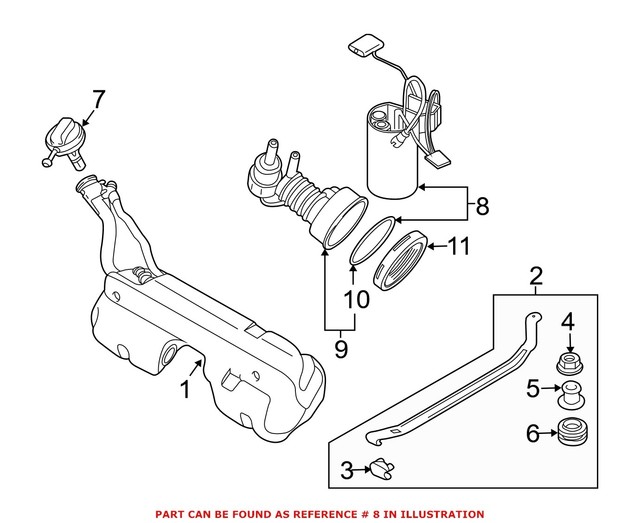 7

8

11

10

9

2

4

5

6

3

1

PART CAN BE FOUND AS REFERENCE # 8 IN ILLUSTRATION