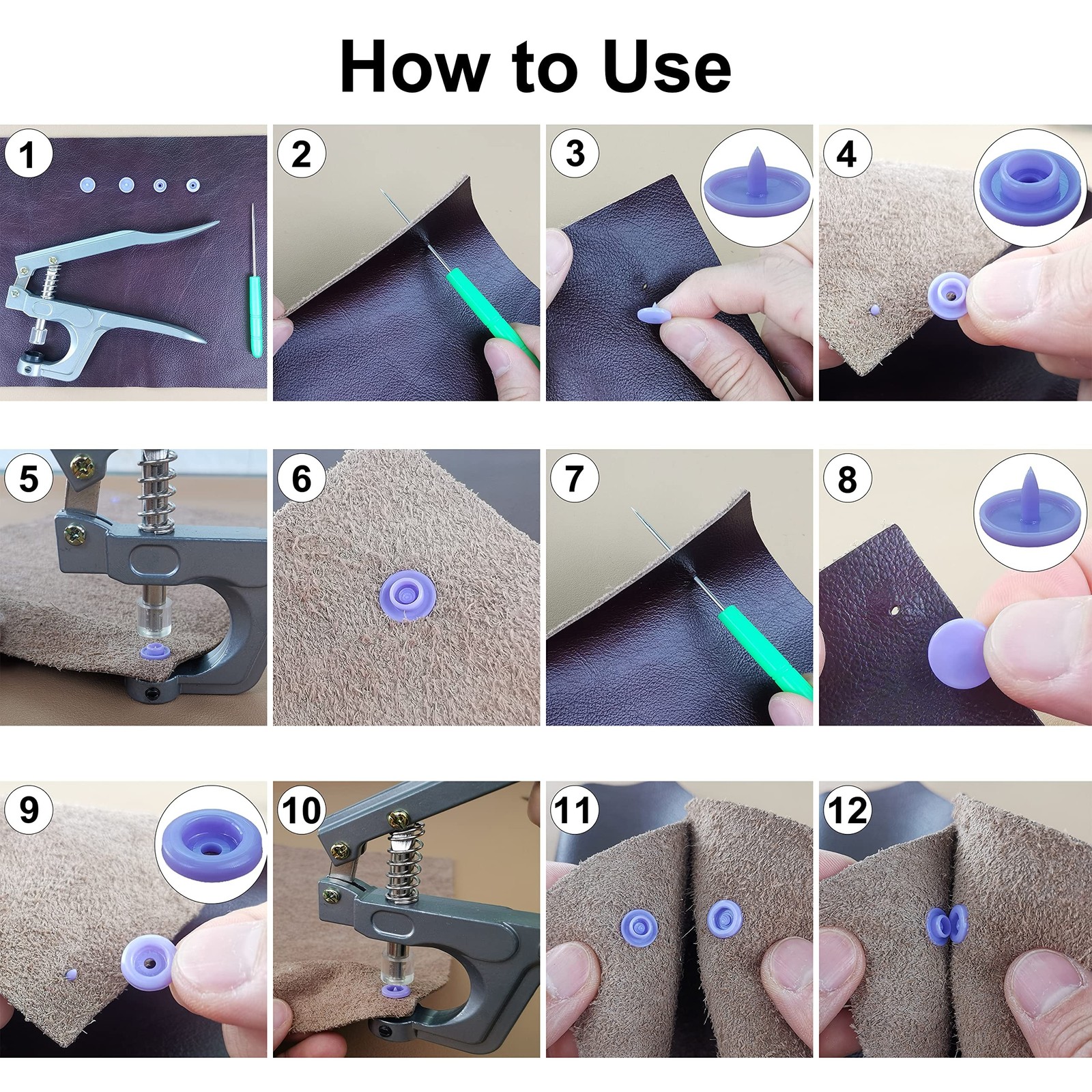 How to Use

1

2

3

4

5

6

7

8

9

10

11

12