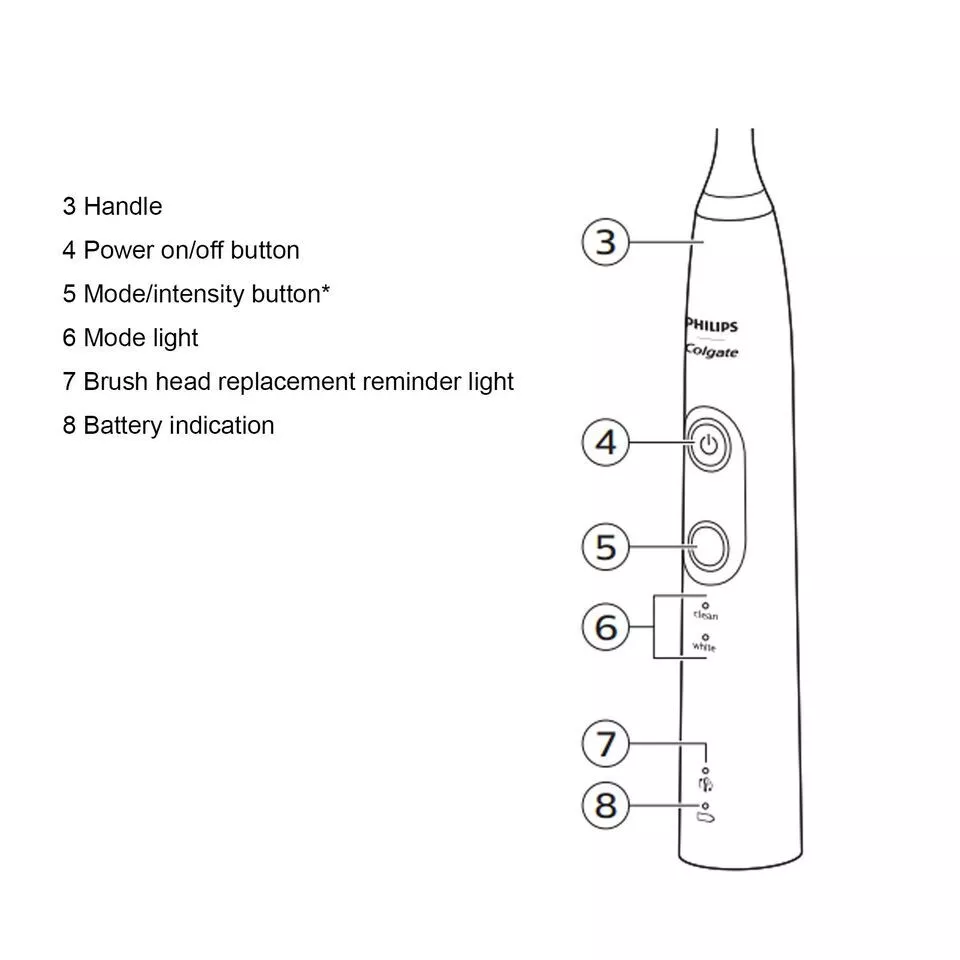 3 Handle
4 Power on/off button
5 Mode/intensity button*
6 Mode light
7 Brush head replacement reminder light
8 Battery indication

3
PHILIPS
Colgate
4
5
6
clean
white
7
8