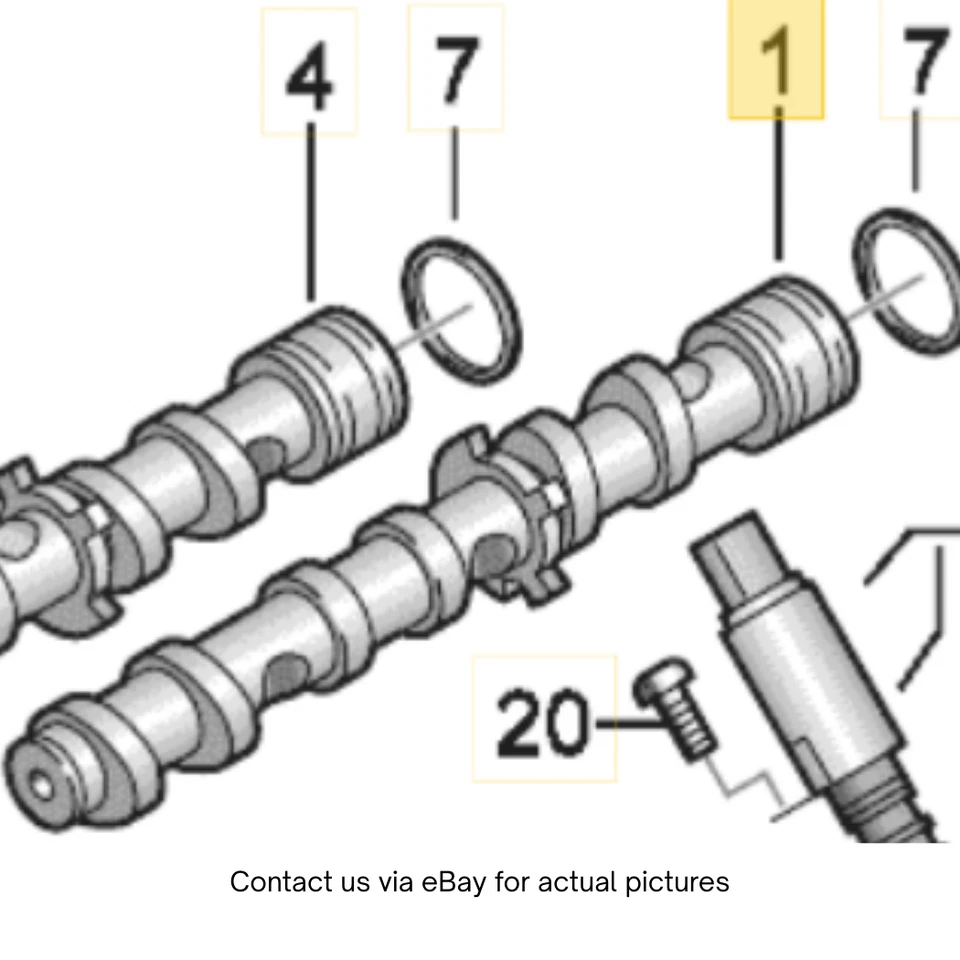 4
7
1
7
20

Contact us via eBay for actual pictures