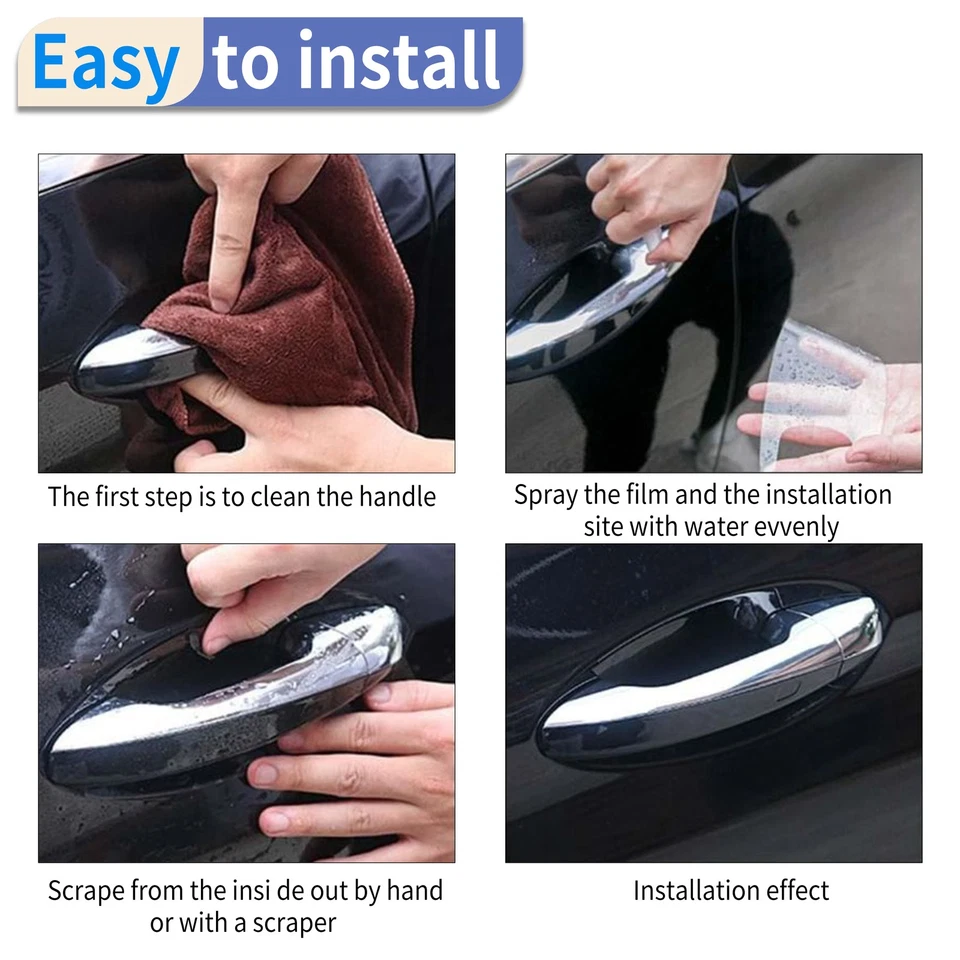 Easy to install

The first step is to clean the handle

Spray the film and the installation site with water evvenly

Scrape from the insi de out by hand or with a scraper

Installation effect